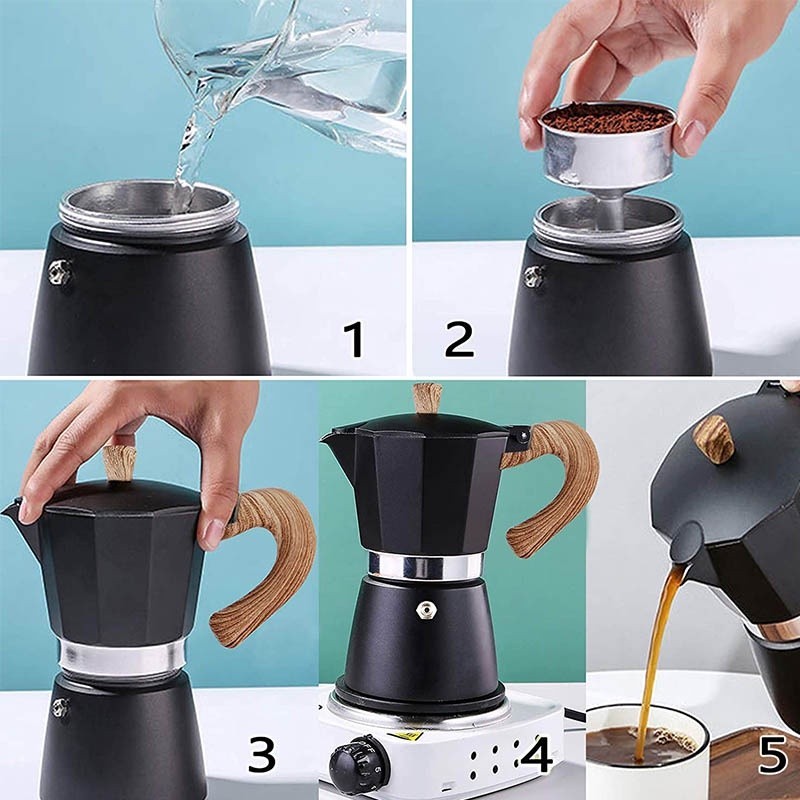 1

2

3

4

5