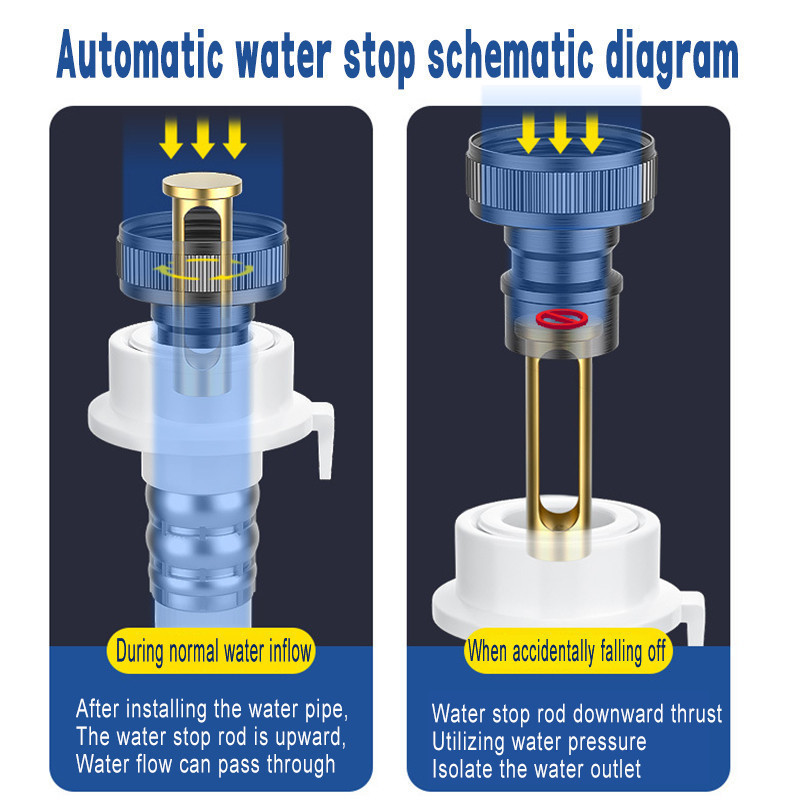 Automatic water stop schematic diagram

During normal water inflow

After installing the water pipe,
The water stop rod is upward,
Water flow can pass through

When accidentally falling off

Water stop rod downward thrust
Utilizing water pressure
Isolate the water outlet