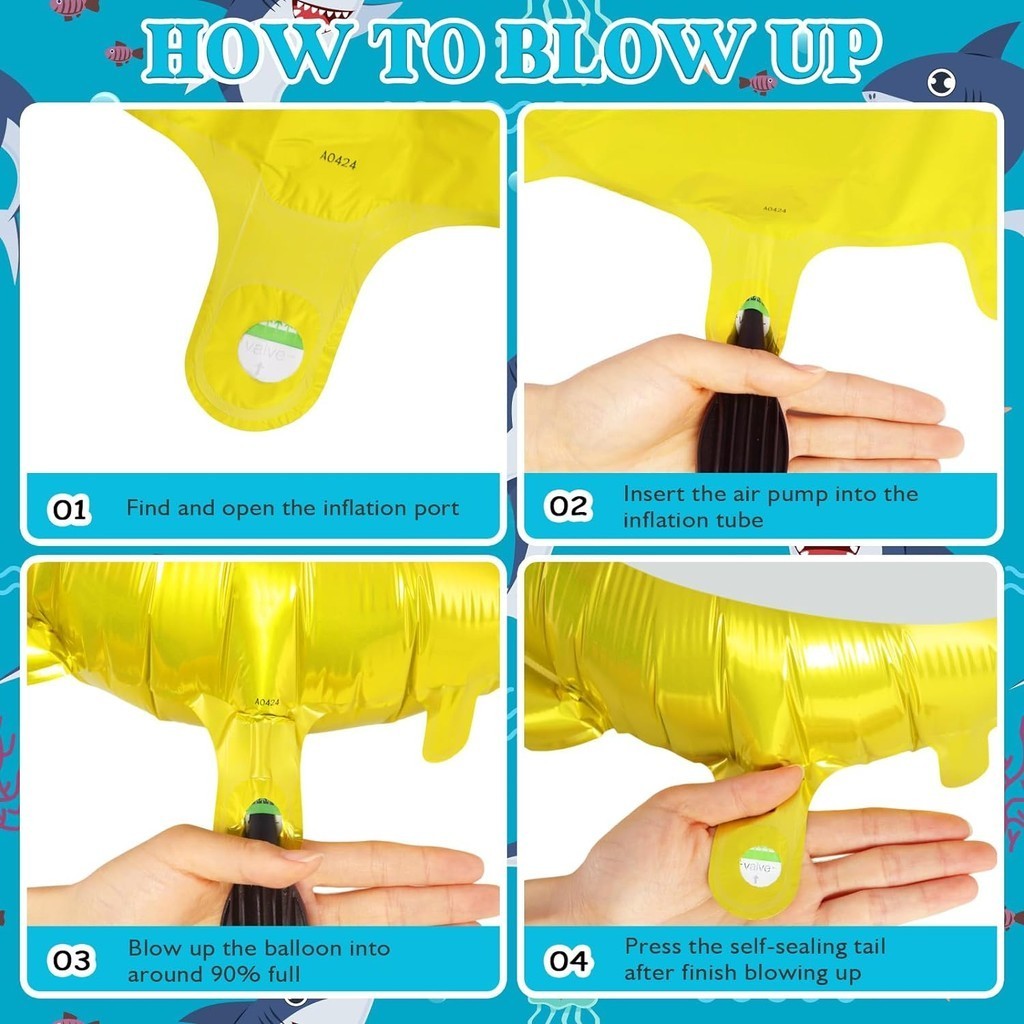 HOW TO BLOW UP

A0424

valve

01 Find and open the inflation port

A0424

02 Insert the air pump into the inflation tube

A0424

03 Blow up the balloon into around 90% full

valve

04 Press the self-sealing tail after finish blowing up