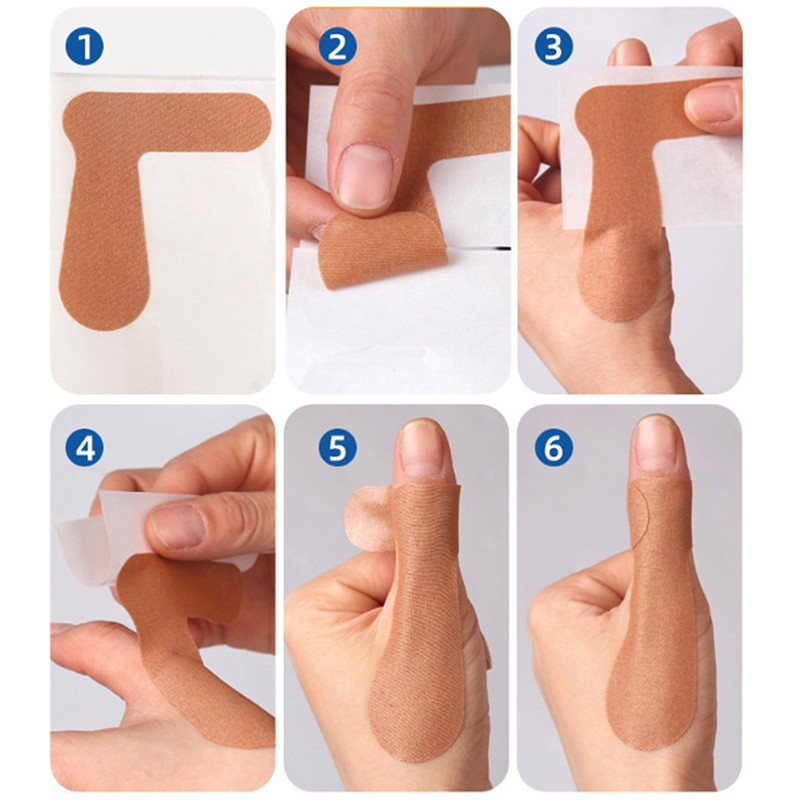 1

2

3

4

5

6