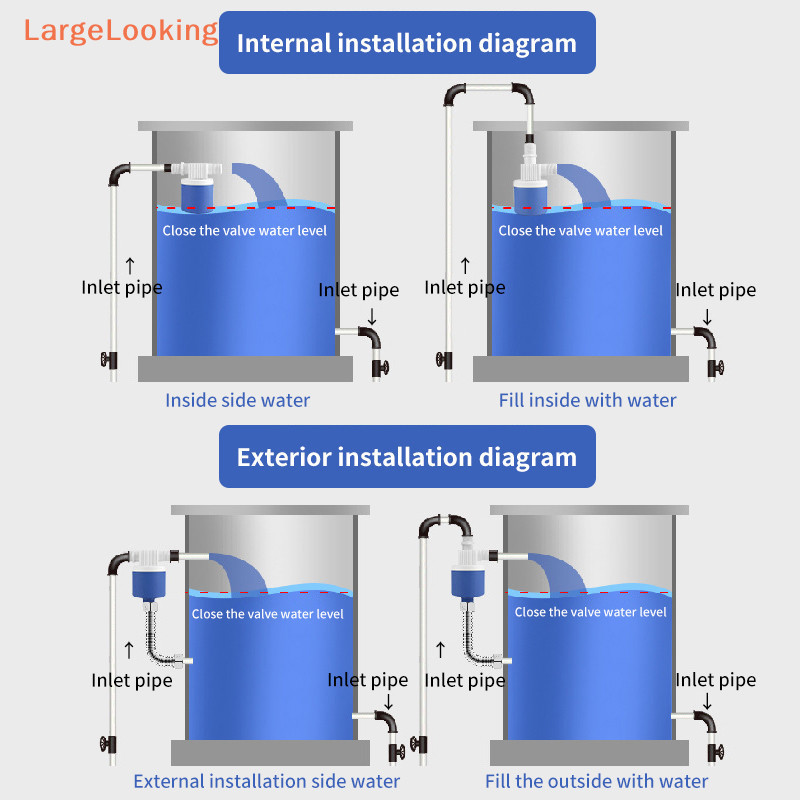 LargeLooking

Internal installation diagram

Close the valve water level

↑
Inlet pipe

Inlet pipe
↓

Inside side water

Close the valve water level

↑
Inlet pipe

Inlet pipe
↓

Fill inside with water

Exterior installation diagram

Close the valve water level

↑
Inlet pipe

Inlet pipe
↓

External installation side water

Close the valve water level

↑
Inlet pipe

Inlet pipe
↓

Fill the outside with water