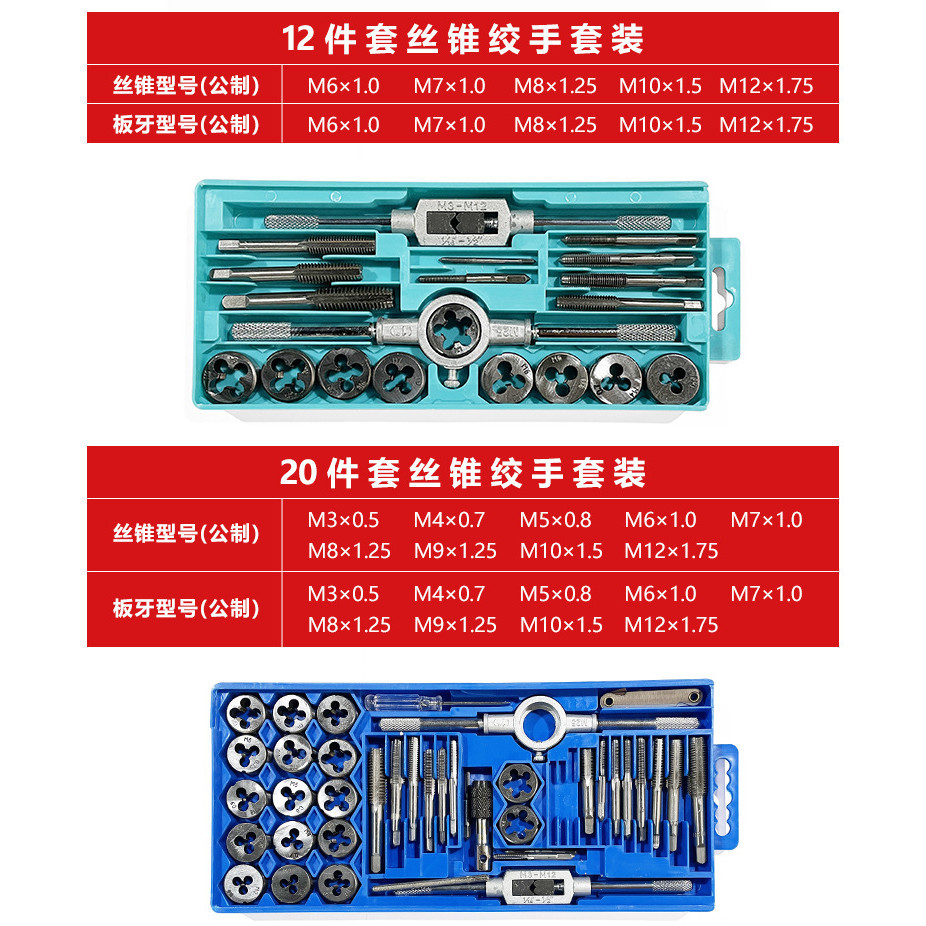 12件套丝锥绞手套装

| 丝锥型号(公制) | M6×1.0 | M7×1.0 | M8×1.25 | M10×1.5 | M12×1.75 |
|---|---|---|---|---|---|
| 板牙型号(公制) | M6×1.0 | M7×1.0 | M8×1.25 | M10×1.5 | M12×1.75 |

M3-M12

20件套丝锥绞手套装

| 丝锥型号(公制) | M3×0.5 M4×0.7 M5×0.8 M6×1.0 M7×1.0 M8×1.25 M9×1.25 M10×1.5 M12×1.75 |
|---|---|
| 板牙型号(公制) | M3×0.5 M4×0.7 M5×0.8 M6×1.0 M7×1.0 M8×1.25 M9×1.25 M10×1.5 M12×1.75 |

M3-M12