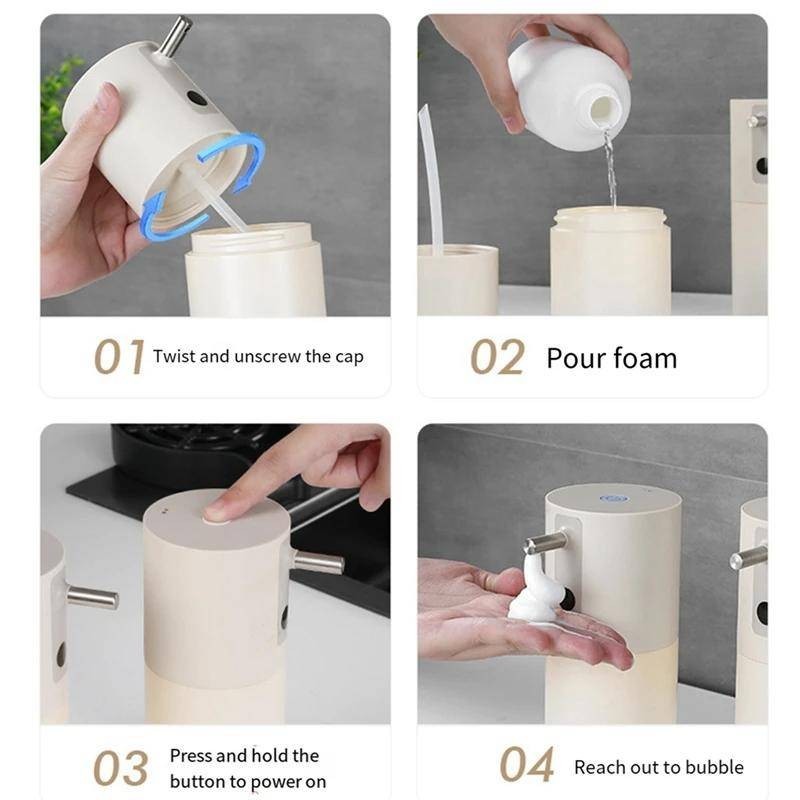 01 Twist and unscrew the cap

02 Pour foam

03 Press and hold the button to power on

04 Reach out to bubble