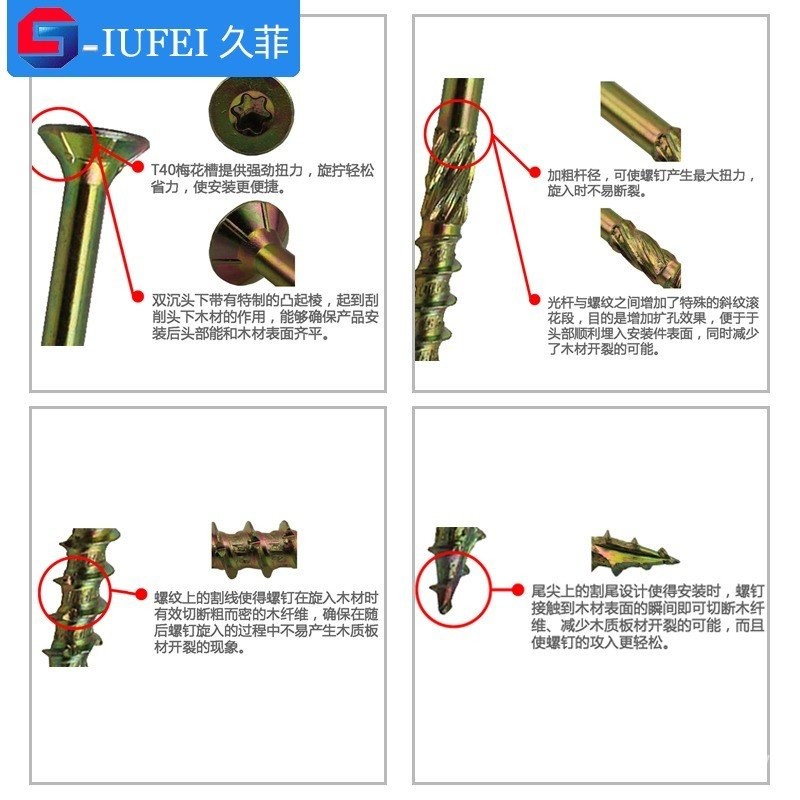 -IUFEI 久菲

T40梅花槽提供强劲扭力，旋拧轻松省力，使安装更便捷。

双沉头下带有特制的凸起棱，起到刮削头下木材的作用，能够确保产品安装后头部能和木材表面齐平。

加粗杆径，可使螺钉产生最大扭力，旋入时不易断裂。

光杆与螺纹之间增加了特殊的斜纹滚花段，目的是增加扩孔效果，便于于头部顺利埋入安装件表面，同时减少了木材开裂的可能。

螺纹上的割线使得螺钉在旋入木材时有效切断粗而密的木纤维，确保在随后螺钉旋入的过程中不易产生木质板材开裂的现象。

尾尖上的割尾设计使得安装时，螺钉接触到木材表面的瞬间即可切断木纤维、减少木质板材开裂的可能，而且使螺钉的攻入更轻松。