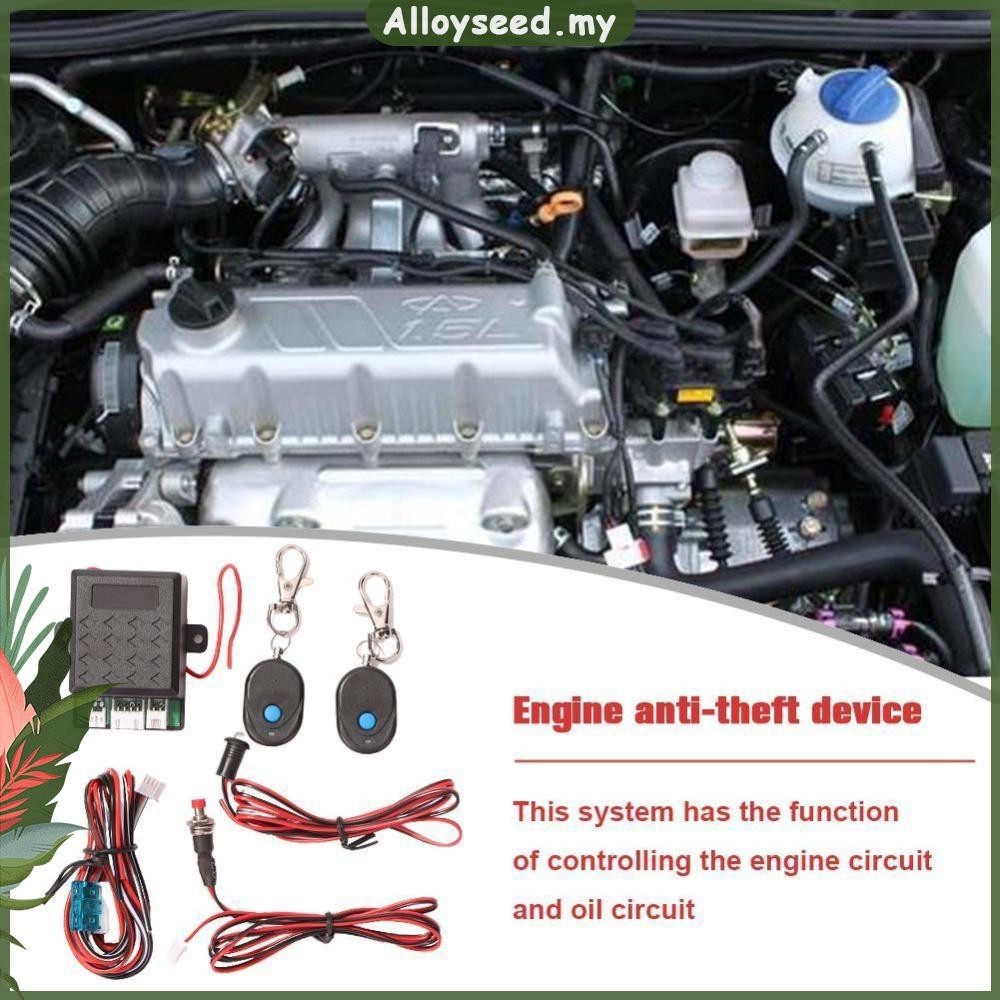 Alloyseed.my

1.6L

Engine anti-theft device

This system has the function of controlling the engine circuit and oil circuit