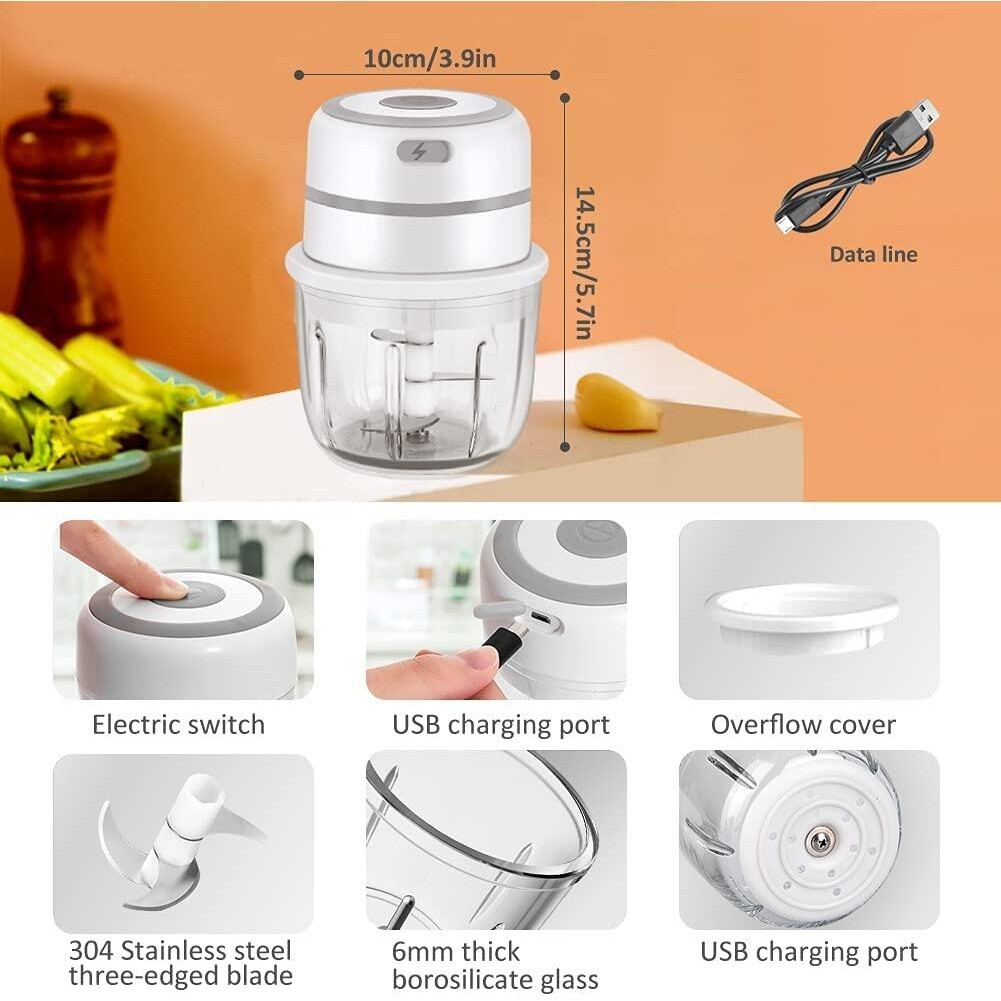 10cm/3.9in

14.5cm/5.7in

Data line

Electric switch

USB charging port

Overflow cover

304 Stainless steel three-edged blade

6mm thick borosilicate glass

USB charging port