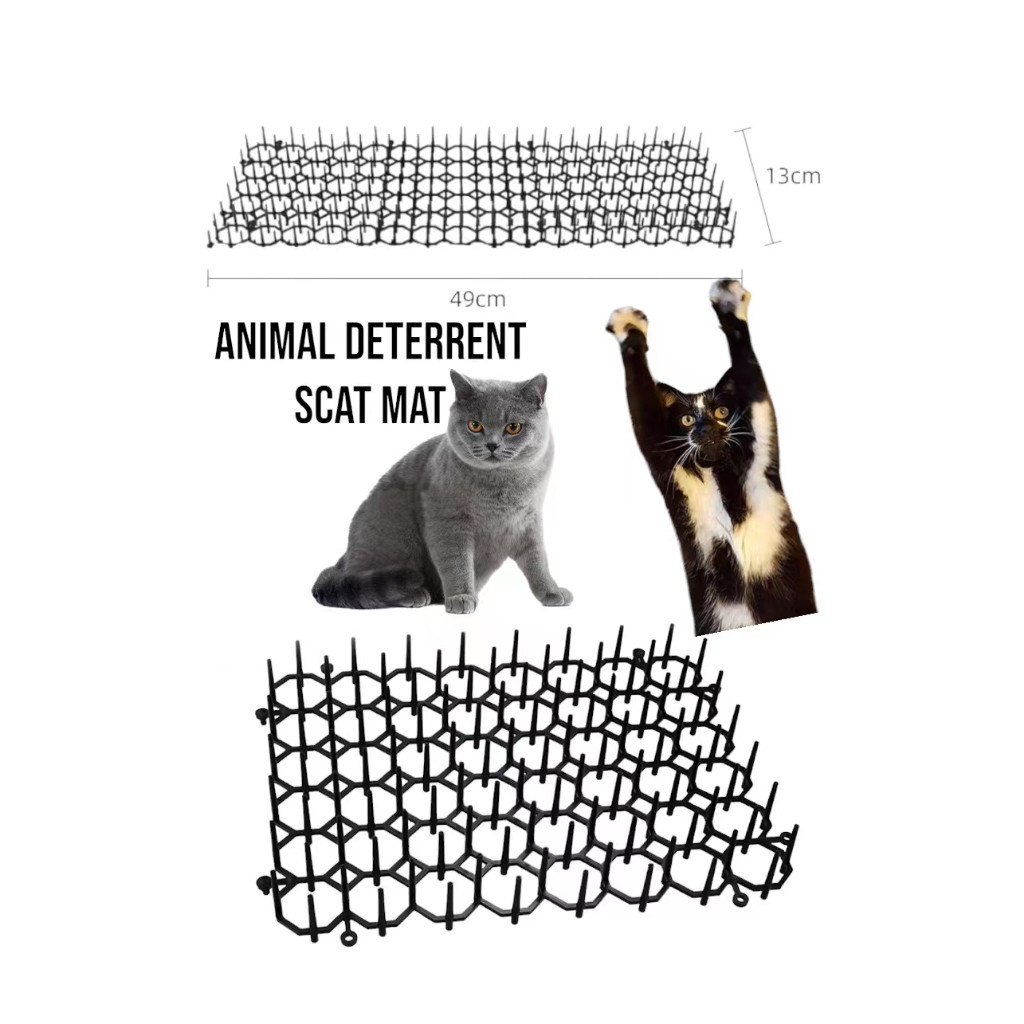 13cm

49cm

ANIMAL DETERRENT
SCAT MAT