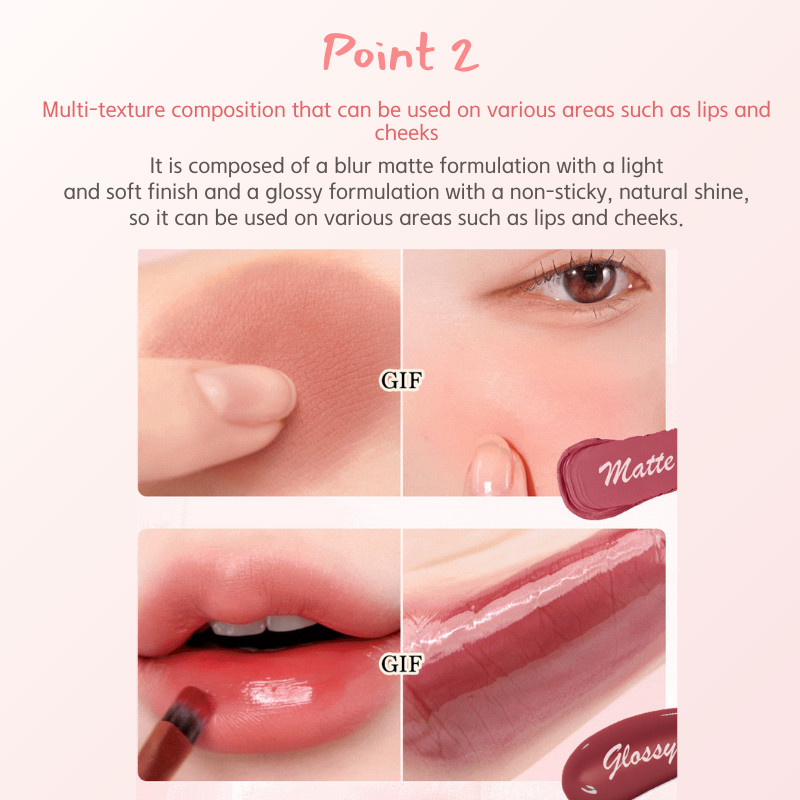 Point 2

Multi-texture composition that can be used on various areas such as lips and cheeks

It is composed of a blur matte formulation with a light and soft finish and a glossy formulation with a non-sticky, natural shine, so it can be used on various areas such as lips and cheeks.

GIF

Matte

GIF

Glossy