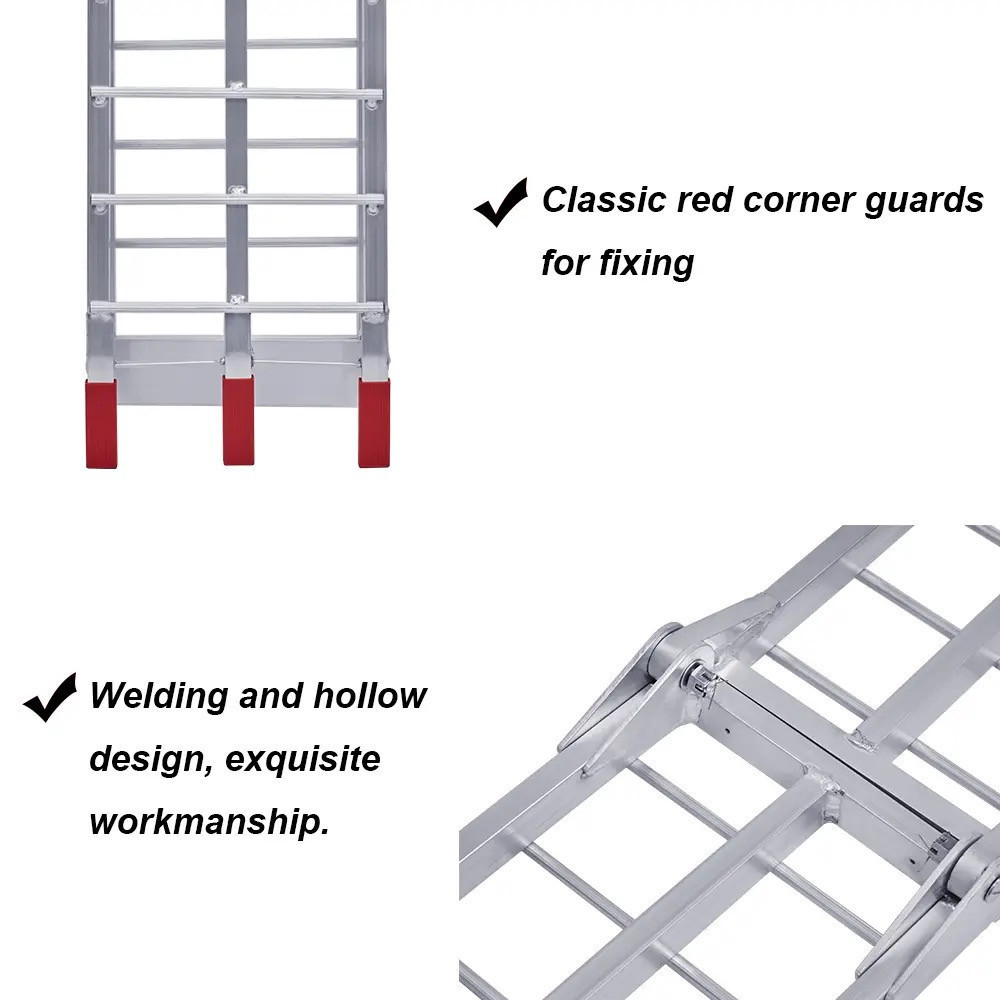 ✔ Classic red corner guards for fixing

✔ Welding and hollow design, exquisite workmanship.