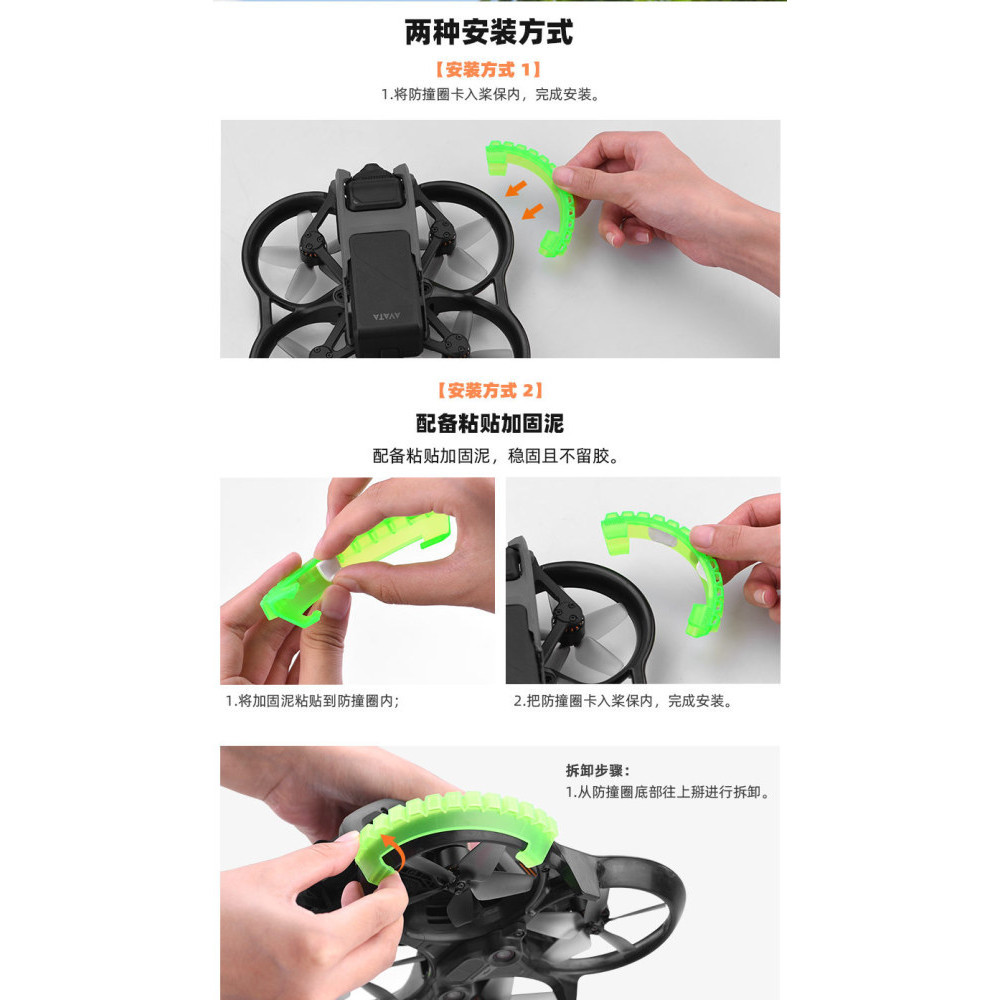 两种安装方式

【安装方式 1】

1.将防撞圈卡入桨保内，完成安装。

AVATA

【安装方式 2】

配备粘贴加固泥

配备粘贴加固泥，稳固且不留胶。

1.将加固泥粘贴到防撞圈内;

2.把防撞圈卡入桨保内，完成安装。

拆卸步骤：

1.从防撞圈底部往上掰进行拆卸。