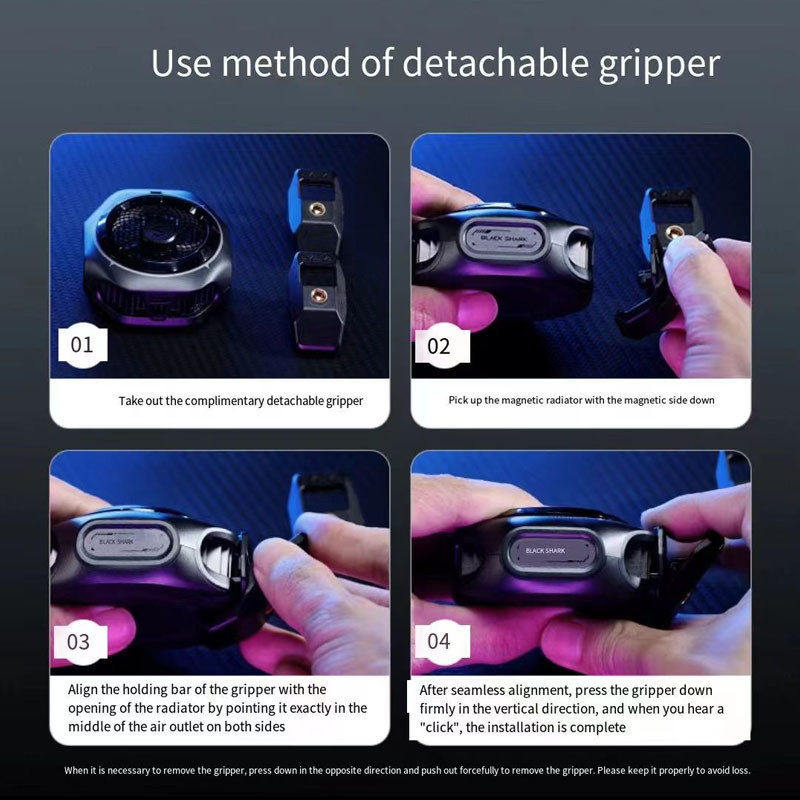 Use method of detachable gripper

01

Take out the complimentary detachable gripper

BLACK SHARK

02

Pick up the magnetic radiator with the magnetic side down

BLACK SHARK

03

Align the holding bar of the gripper with the opening of the radiator by pointing it exactly in the middle of the air outlet on both sides

BLACK SHARK

04

After seamless alignment, press the gripper down firmly in the vertical direction, and when you hear a "click", the installation is complete

When it is necessary to remove the gripper, press down in the opposite direction and push out forcefully to remove the gripper. Please keep it properly to avoid loss.