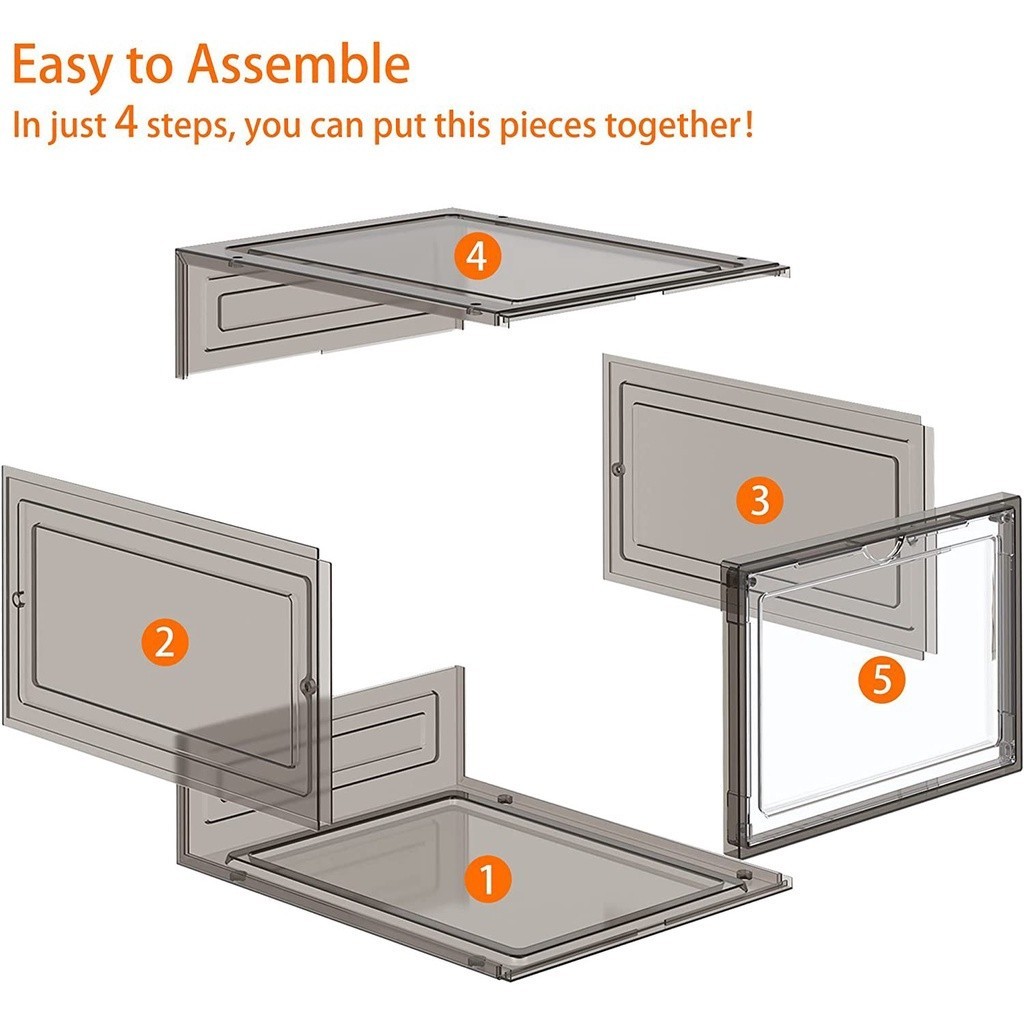 Easy to Assemble
In just 4 steps, you can put this pieces together!

4

3

2

5

1