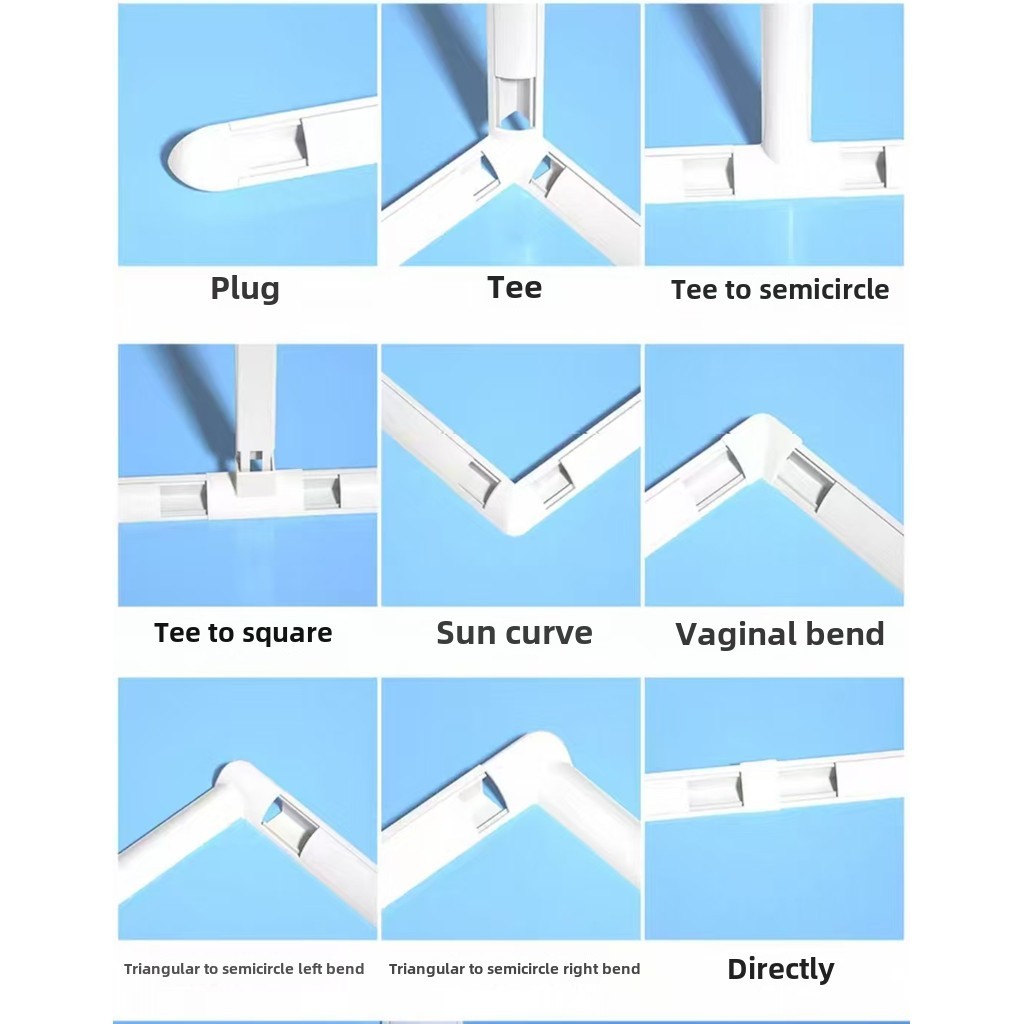 Plug

Tee

Tee to semicircle

Tee to square

Sun curve

Vaginal bend

Triangular to semicircle left bend

Triangular to semicircle right bend

Directly