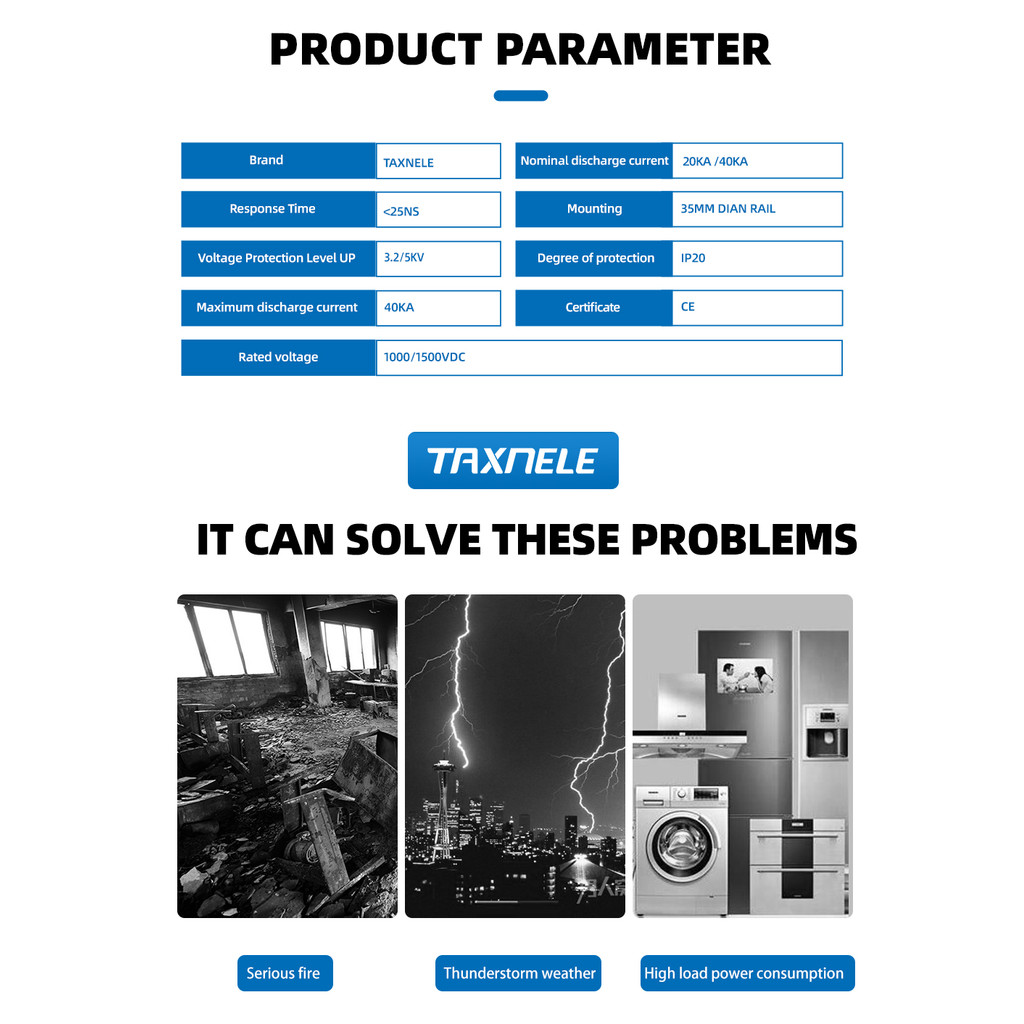 PRODUCT PARAMETER

| Brand | TAXNELE | Nominal discharge current | 20KA /40KA |
|---|---|---|---|
| Response Time | <25NS | Mounting | 35MM DIAN RAIL |
| Voltage Protection Level UP | 3.2/5KV | Degree of protection | IP20 |
| Maximum discharge current | 40KA | Certificate | CE |
| Rated voltage | 1000/1500VDC | | |

TAXNELE

IT CAN SOLVE THESE PROBLEMS

Serious fire

Thunderstorm weather

High load power consumption