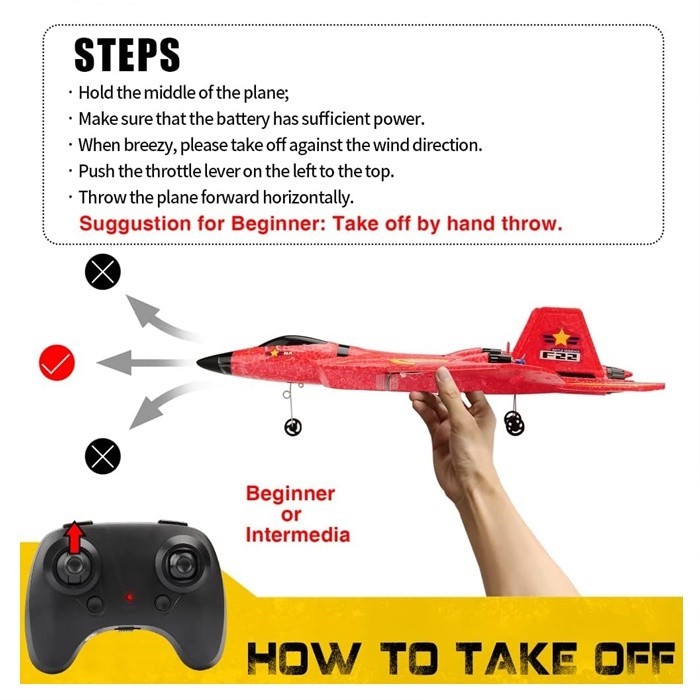 STEPS

· Hold the middle of the plane;
· Make sure that the battery has sufficient power.
· When breezy, please take off against the wind direction.
· Push the throttle lever on the left to the top.
· Throw the plane forward horizontally.

Suggustion for Beginner: Take off by hand throw.

F22

Beginner or Intermedia

HOW TO TAKE OFF