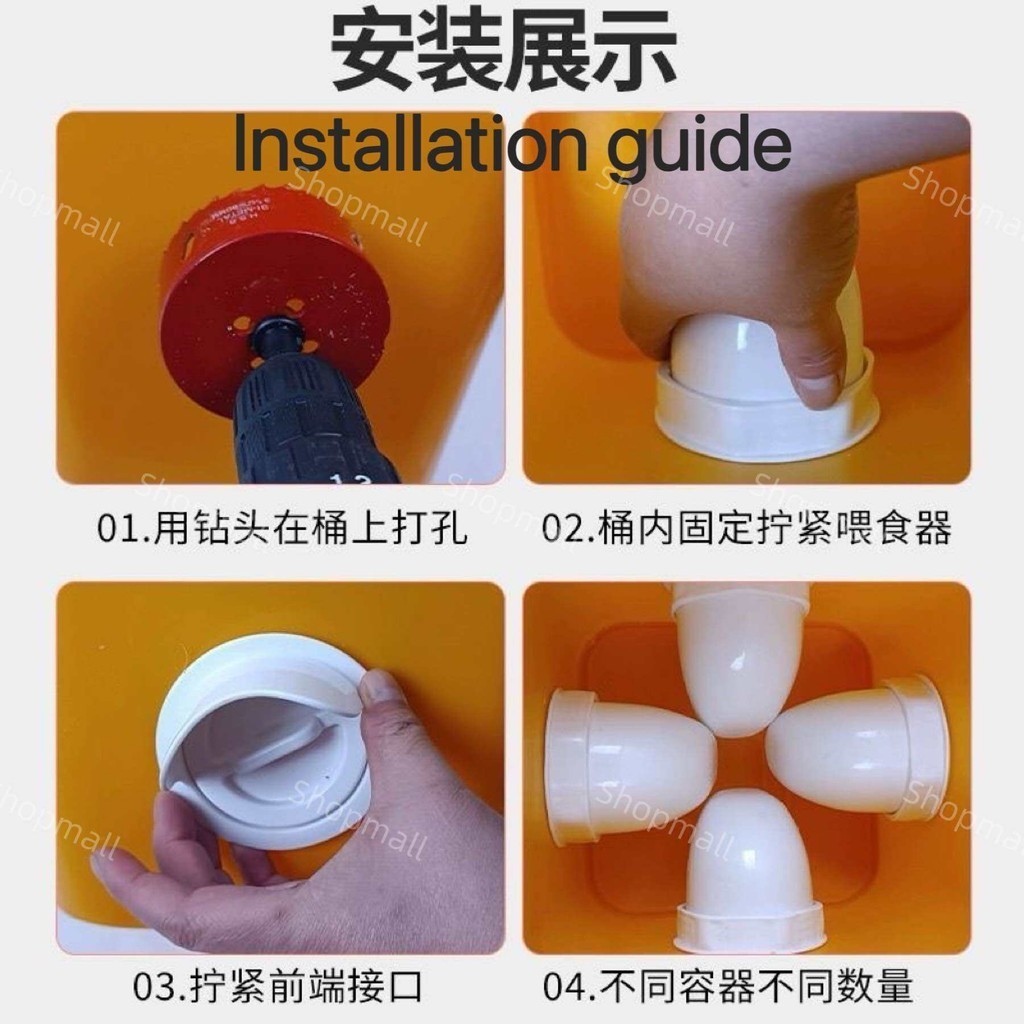 安装展示
Installation guide

Shopmall

01.用钻头在桶上打孔

02.桶内固定拧紧喂食器

03.拧紧前端接口

04.不同容器不同数量