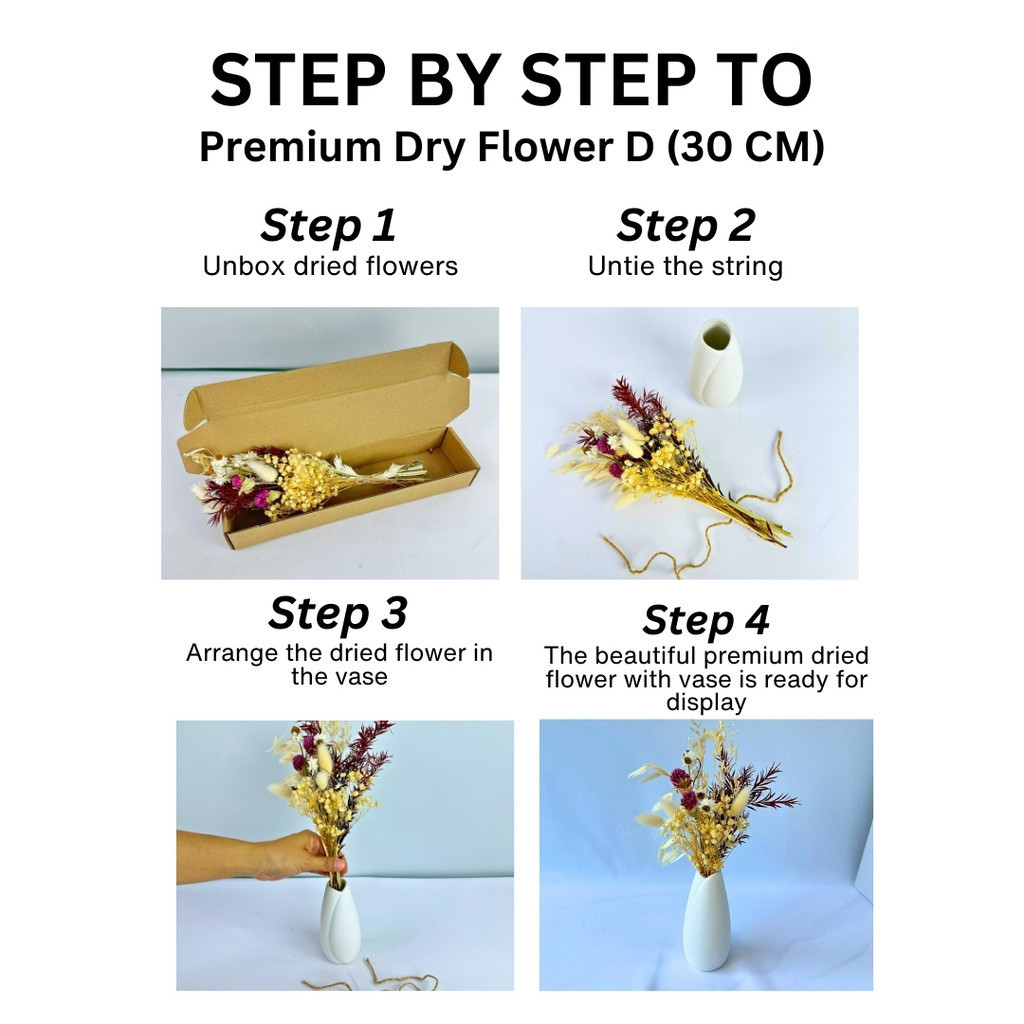 STEP BY STEP TO
Premium Dry Flower D (30 CM)

Step 1
Unbox dried flowers

Step 2
Untie the string

Step 3
Arrange the dried flower in the vase

Step 4
The beautiful premium dried flower with vase is ready for display