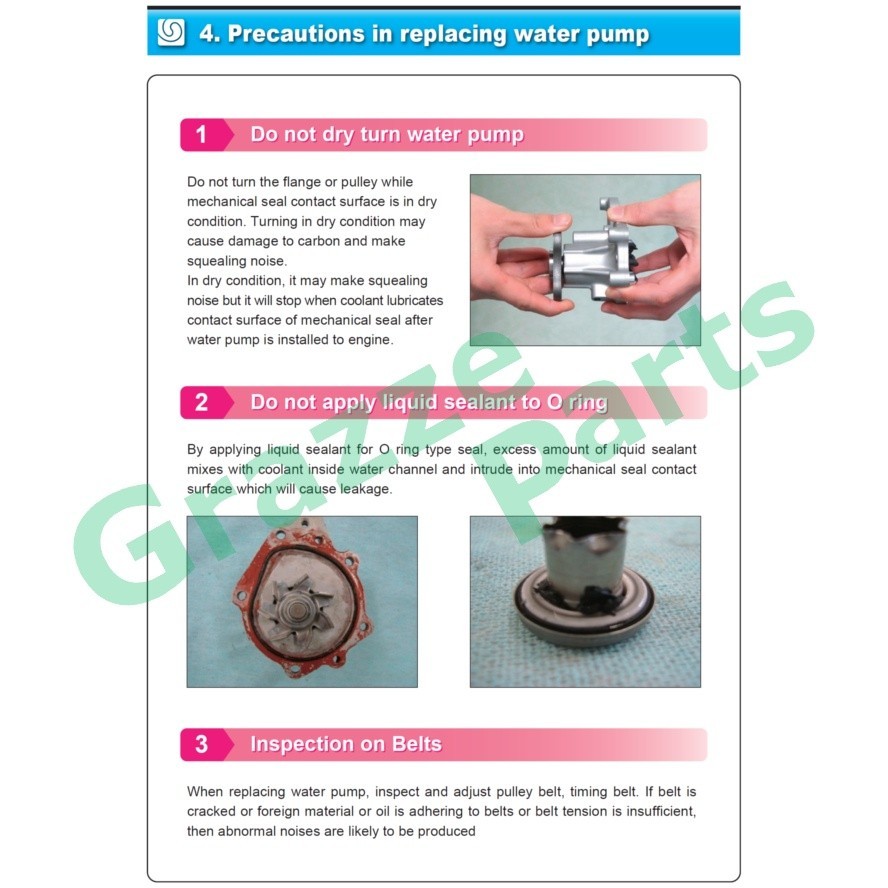 4. Precautions in replacing water pump

1 Do not dry turn water pump

Do not turn the flange or pulley while mechanical seal contact surface is in dry condition. Turning in dry condition may cause damage to carbon and make squealing noise.
In dry condition, it may make squealing noise but it will stop when coolant lubricates contact surface of mechanical seal after water pump is installed to engine.

2 Do not apply liquid sealant to O ring

By applying liquid sealant for O ring type seal, excess amount of liquid sealant mixes with coolant inside water channel and intrude into mechanical seal contact surface which will cause leakage.

3 Inspection on Belts

When replacing water pump, inspect and adjust pulley belt, timing belt. If belt is cracked or foreign material or oil is adhering to belts or belt tension is insufficient, then abnormal noises are likely to be produced

Grazze Parts