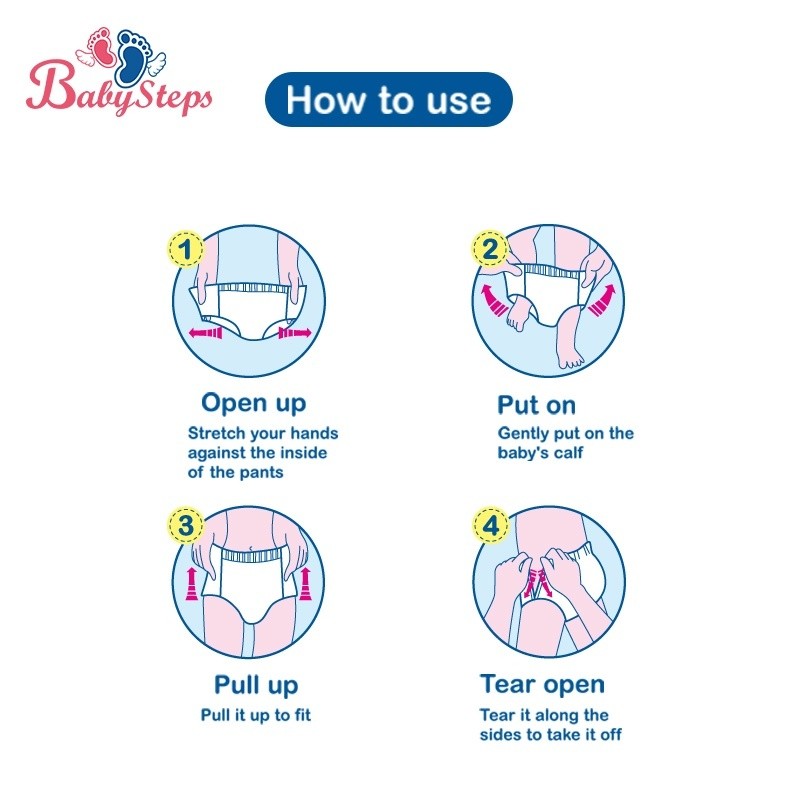 BabySteps

How to use

1

Open up

Stretch your hands against the inside of the pants

2

Put on

Gently put on the baby's calf

3

Pull up

Pull it up to fit

4

Tear open

Tear it along the sides to take it off