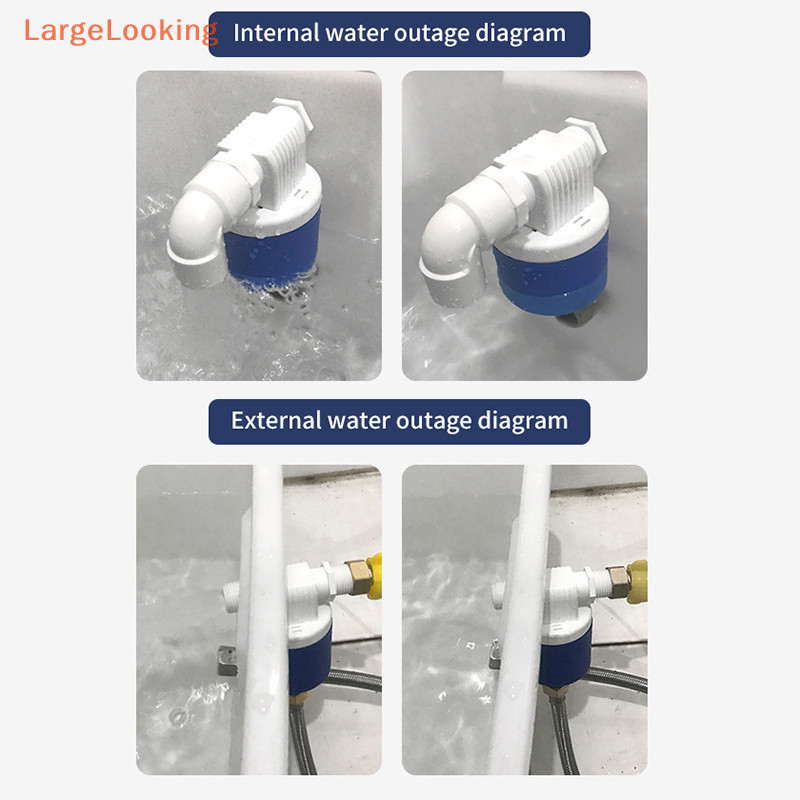 LargeLooking

Internal water outage diagram

External water outage diagram