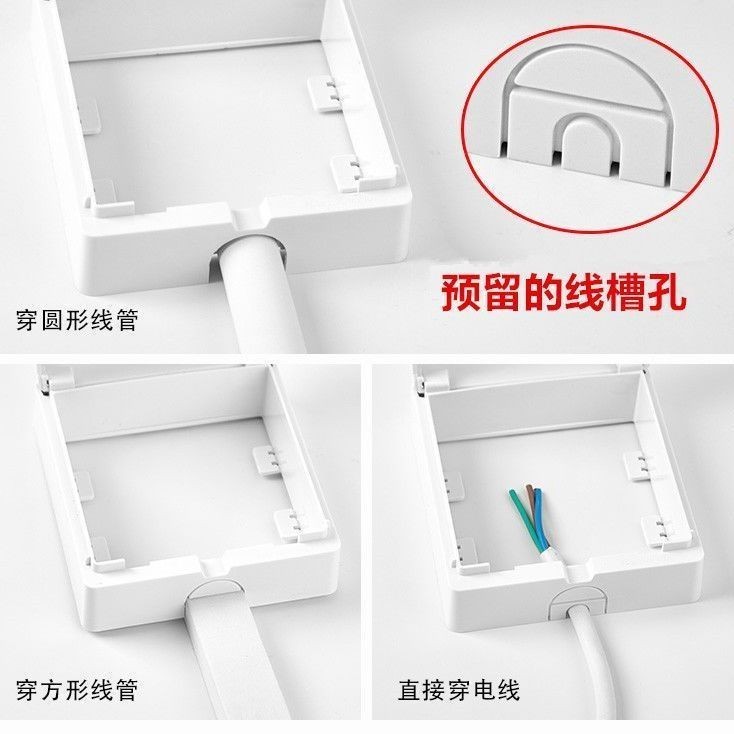 预留的线槽孔

穿圆形线管

穿方形线管

直接穿电线