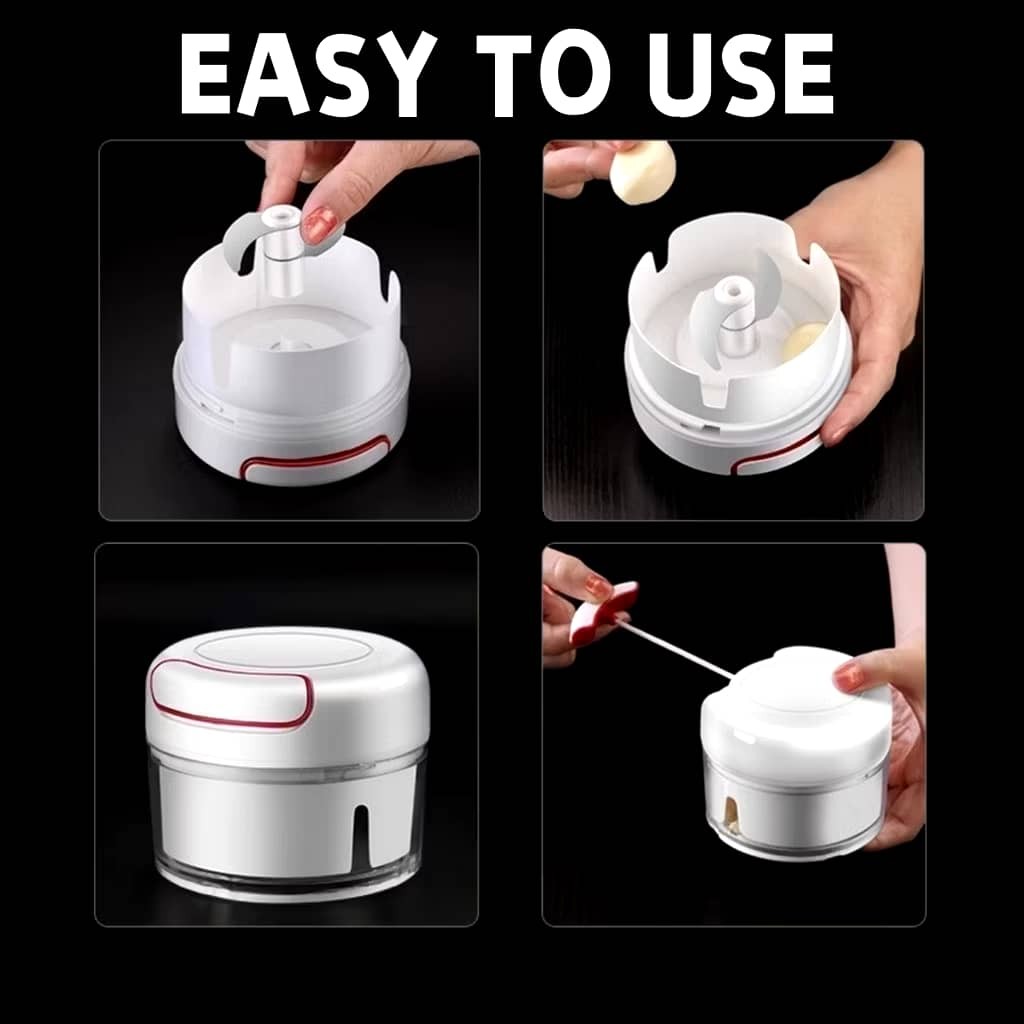 EASY TO USE