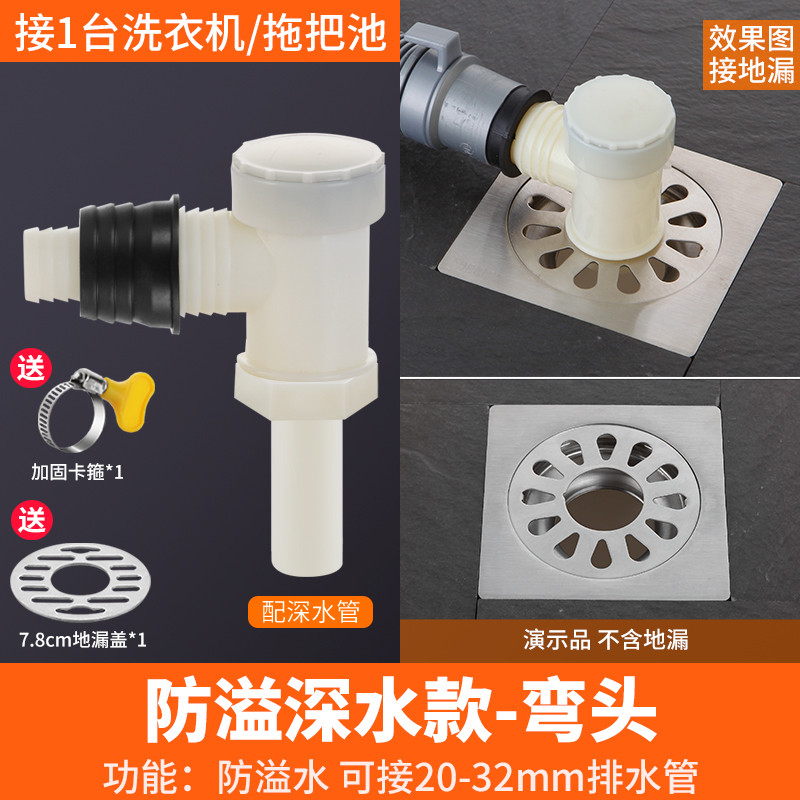 接1台洗衣机/拖把池

效果图
接地漏

送

加固卡箍*1

送

7.8cm地漏盖*1

配深水管

演示品 不含地漏

防溢深水款-弯头

功能：防溢水 可接20-32mm排水管