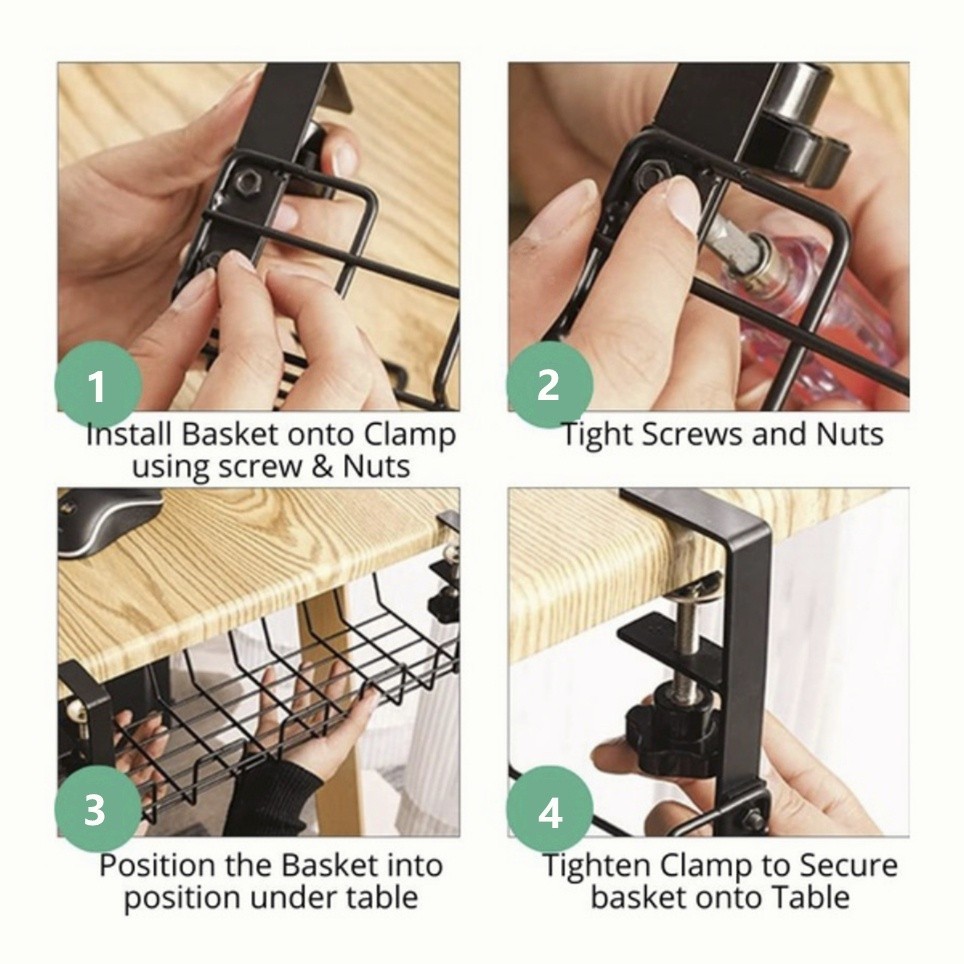 1
Install Basket onto Clamp using screw & Nuts

2
Tight Screws and Nuts

3
Position the Basket into position under table

4
Tighten Clamp to Secure basket onto Table