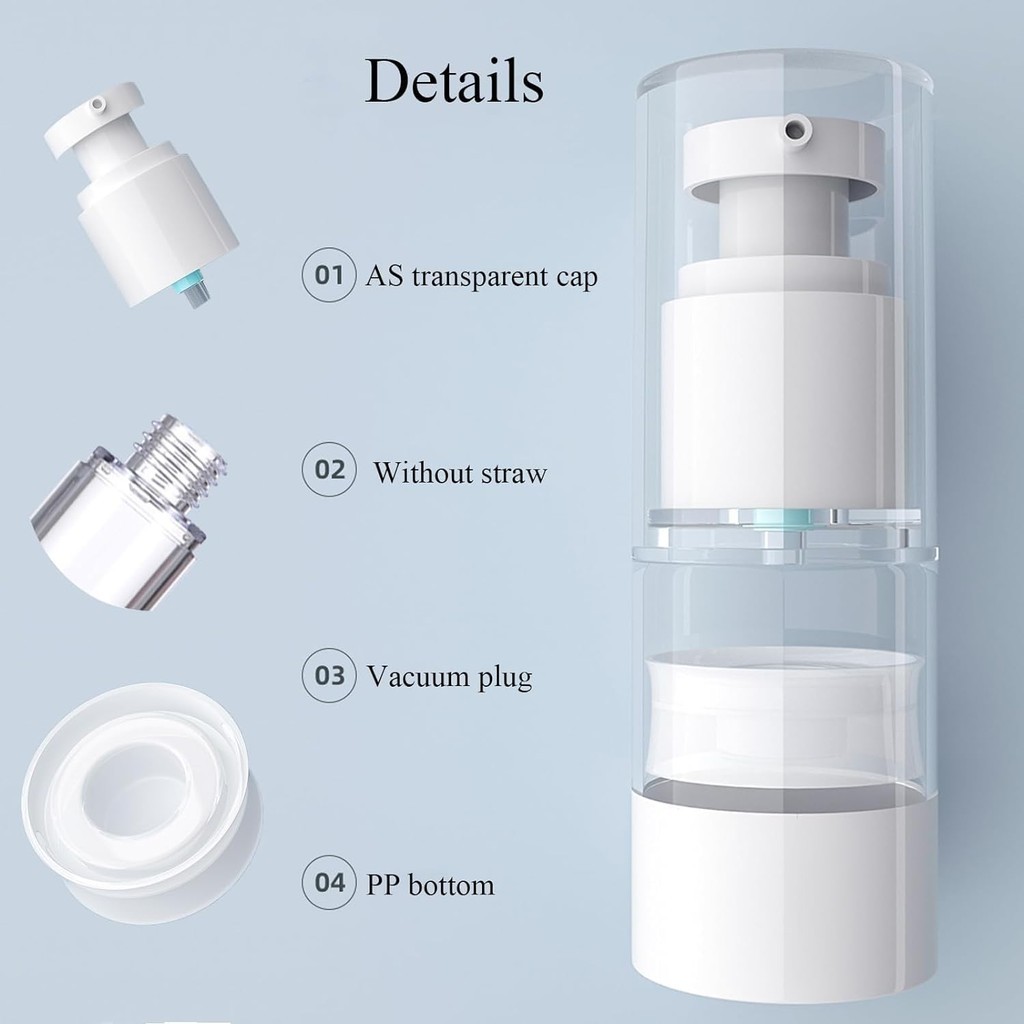 Details

01 AS transparent cap

02 Without straw

03 Vacuum plug

04 PP bottom