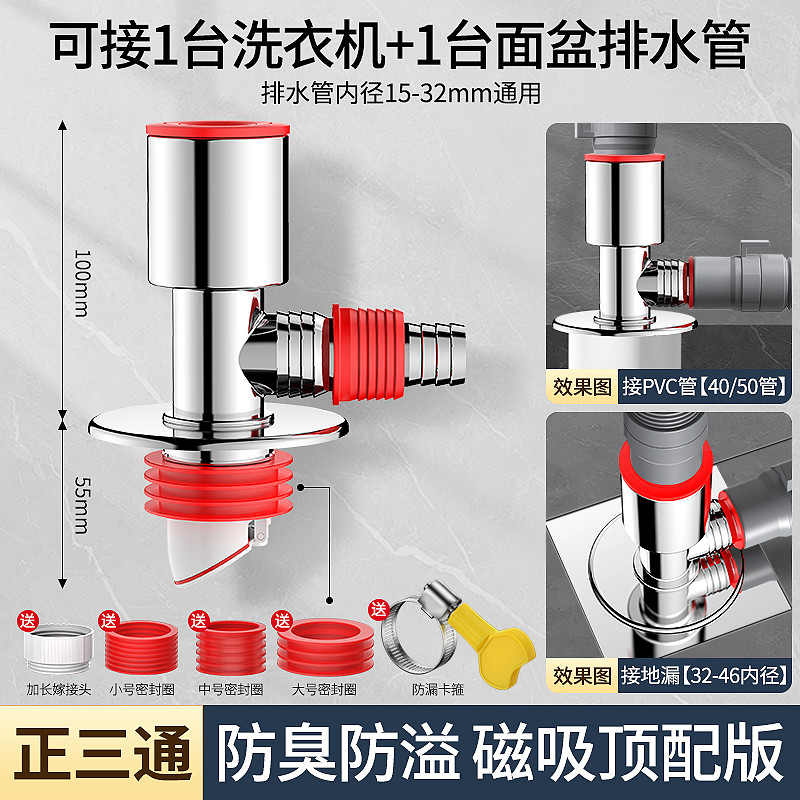 可接1台洗衣机+1台面盆排水管
排水管内径15-32mm通用

100mm
55mm

效果图 接PVC管【40/50管】
效果图 接地漏【32-46内径】

送 加长嫁接头
送 小号密封圈
送 中号密封圈
送 大号密封圈
送 防漏卡箍

正三通 防臭防溢 磁吸顶配版