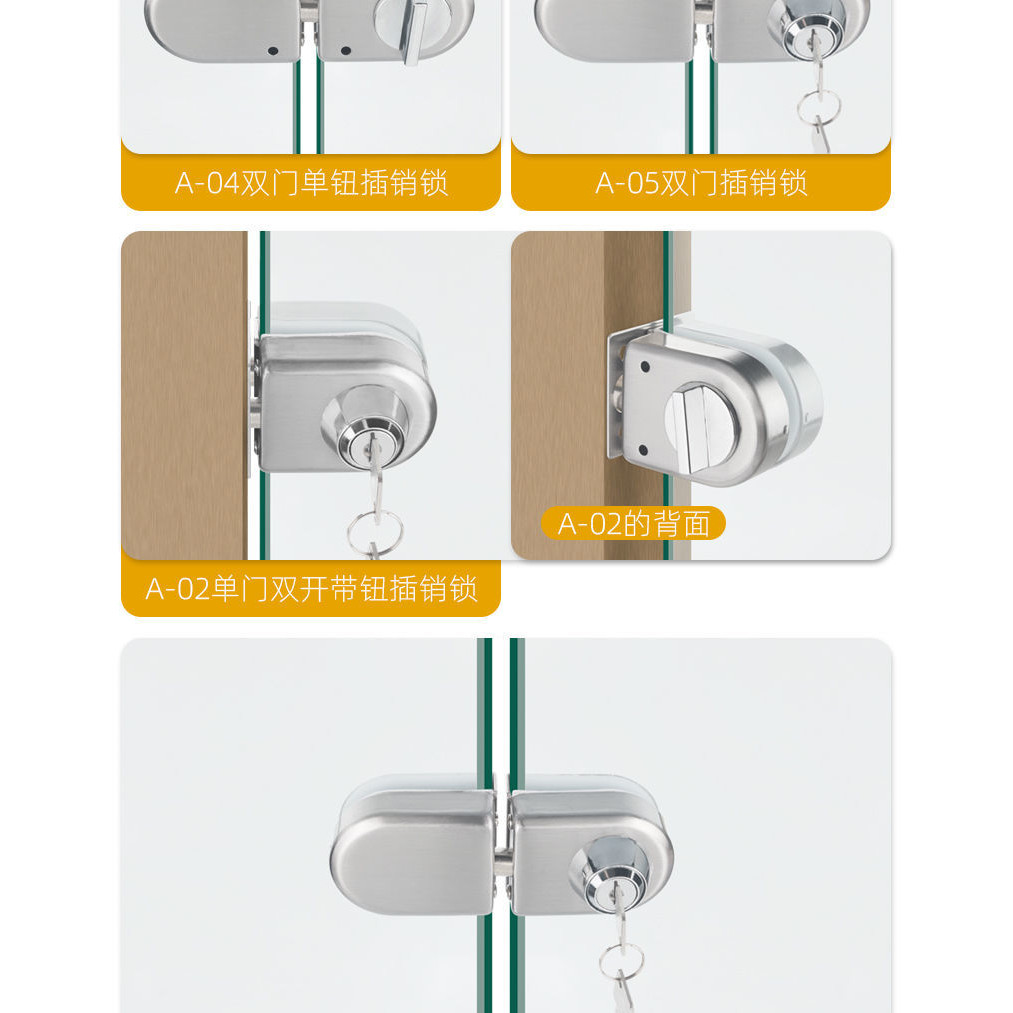 A-04双门单钮插销锁

A-05双门插销锁

A-02的背面

A-02单门双开带钮插销锁