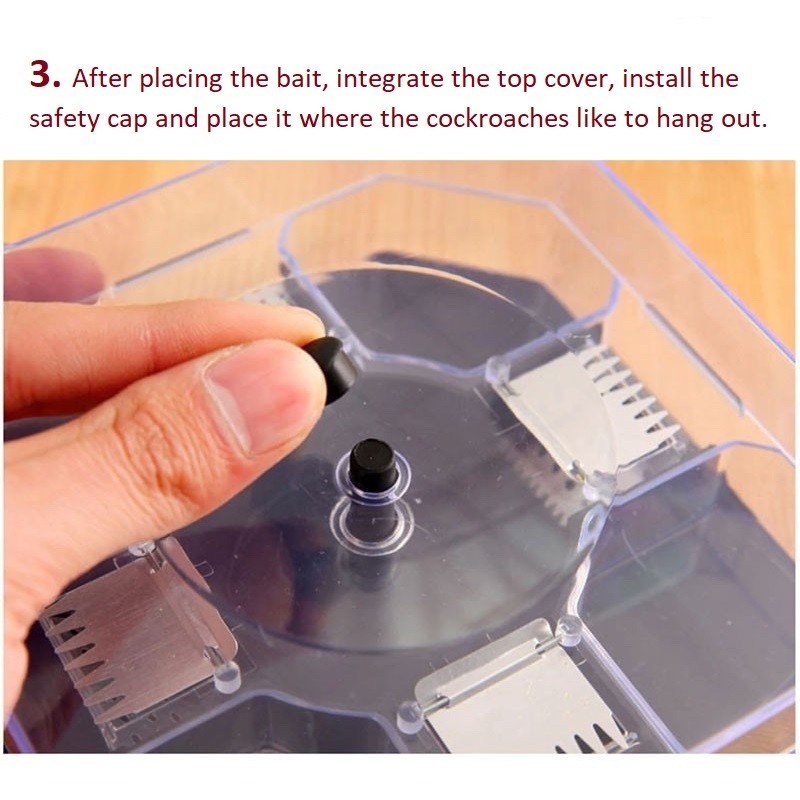 3. After placing the bait, integrate the top cover, install the safety cap and place it where the cockroaches like to hang out.