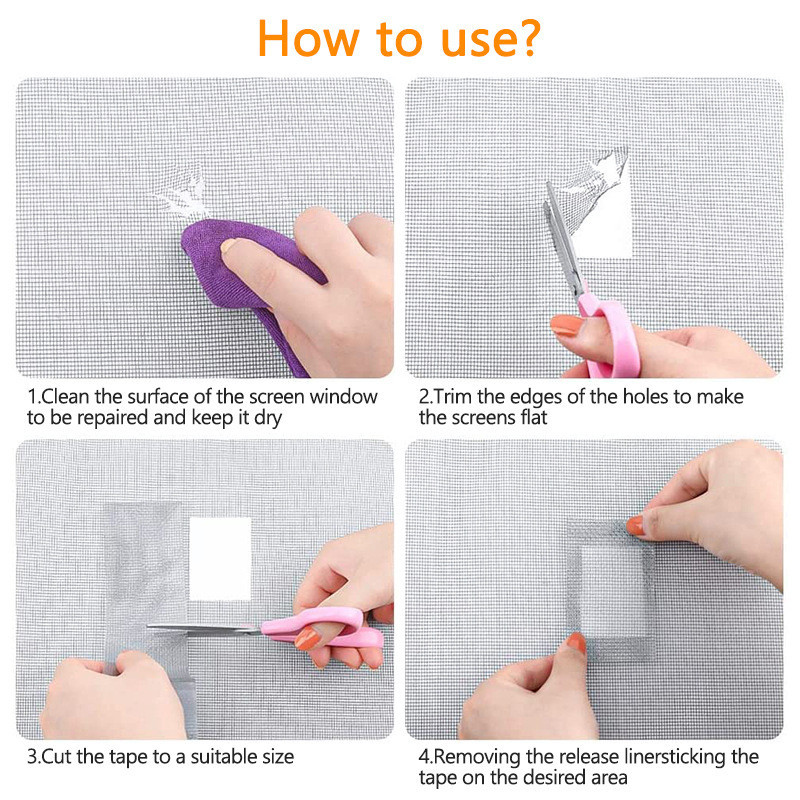 How to use?

1.Clean the surface of the screen window to be repaired and keep it dry

2.Trim the edges of the holes to make the screens flat

3.Cut the tape to a suitable size

4.Removing the release linersticking the tape on the desired area