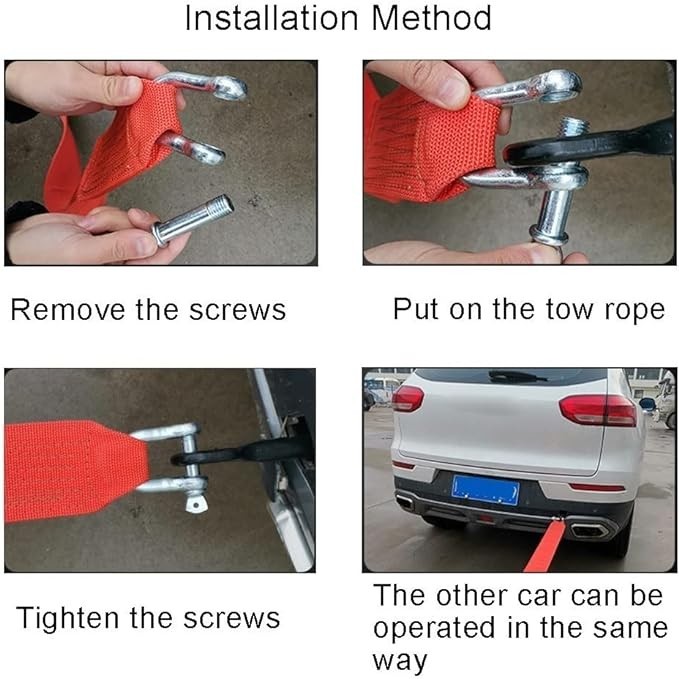 Installation Method

Remove the screws

Put on the tow rope

Tighten the screws

The other car can be operated in the same way