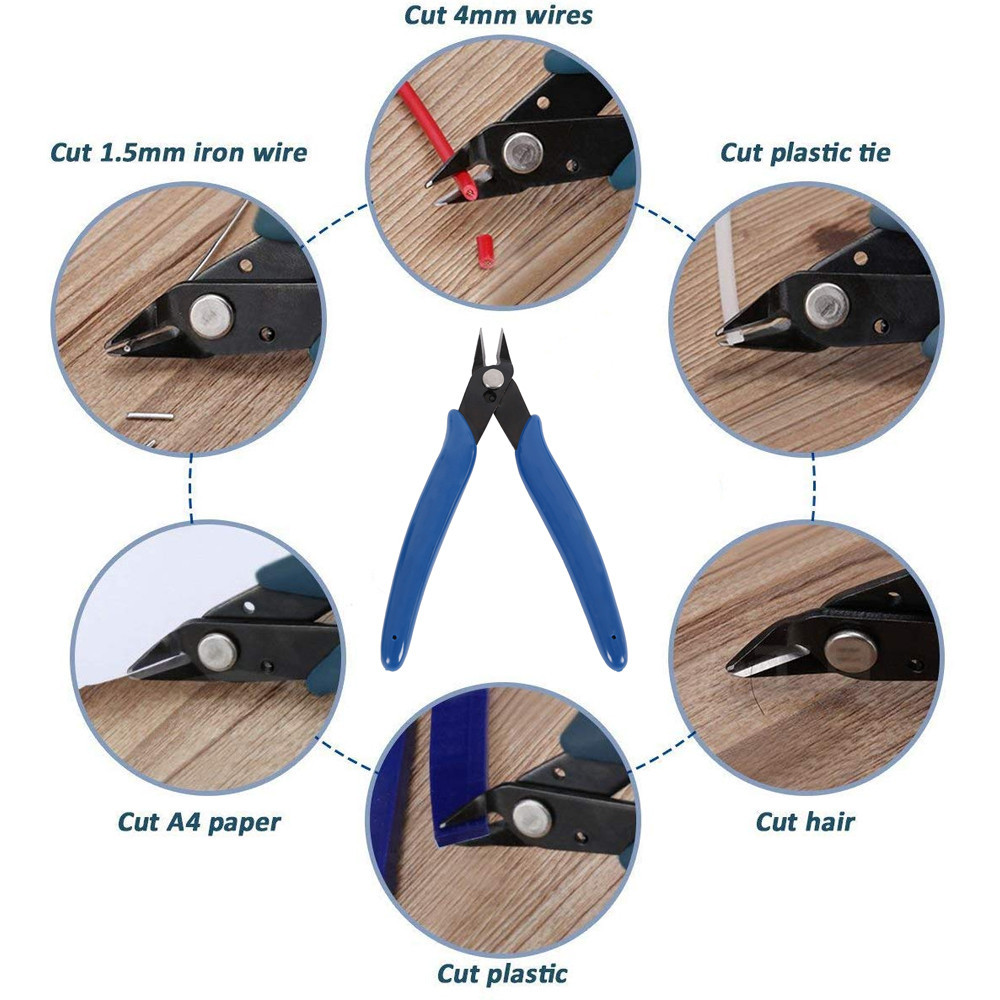 Cut 4mm wires

Cut 1.5mm iron wire

Cut plastic tie

Cut A4 paper

Cut hair

Cut plastic