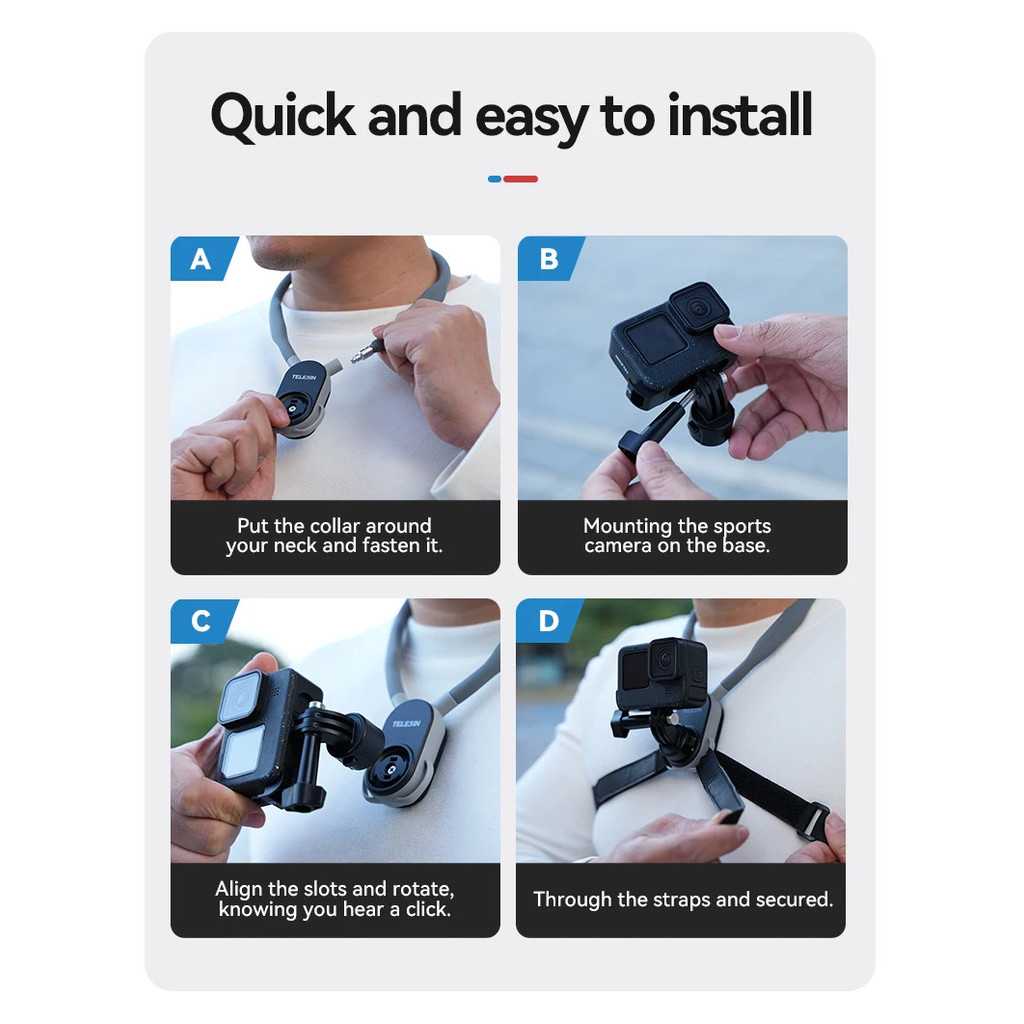 Quick and easy to install

A

TELESIN

Put the collar around your neck and fasten it.

B

Mounting the sports camera on the base.

C

TELESIN

Align the slots and rotate, knowing you hear a click.

D

Through the straps and secured.