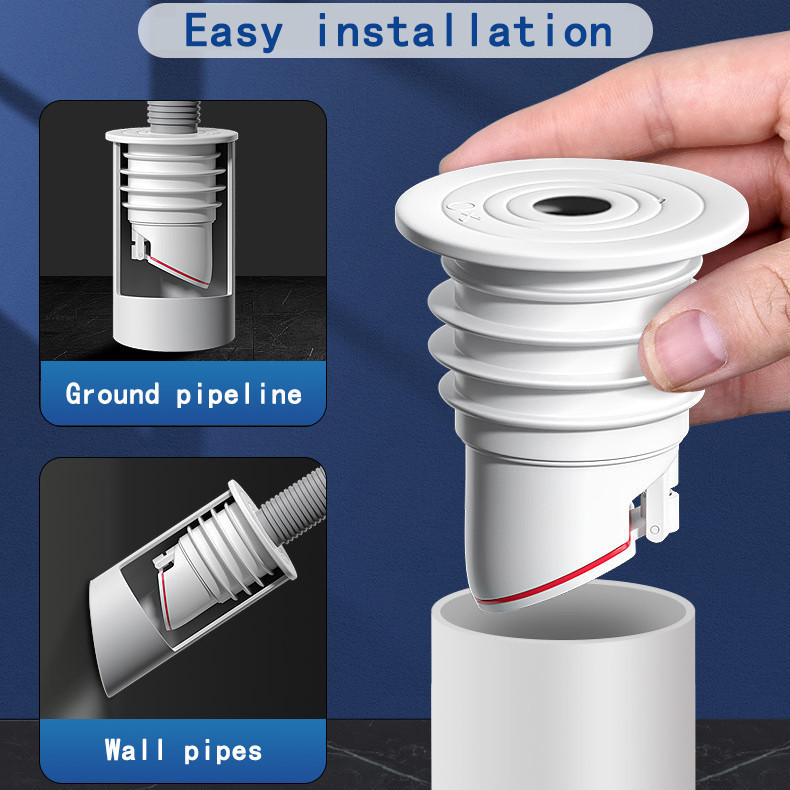 Easy installation

Ground pipeline

Wall pipes