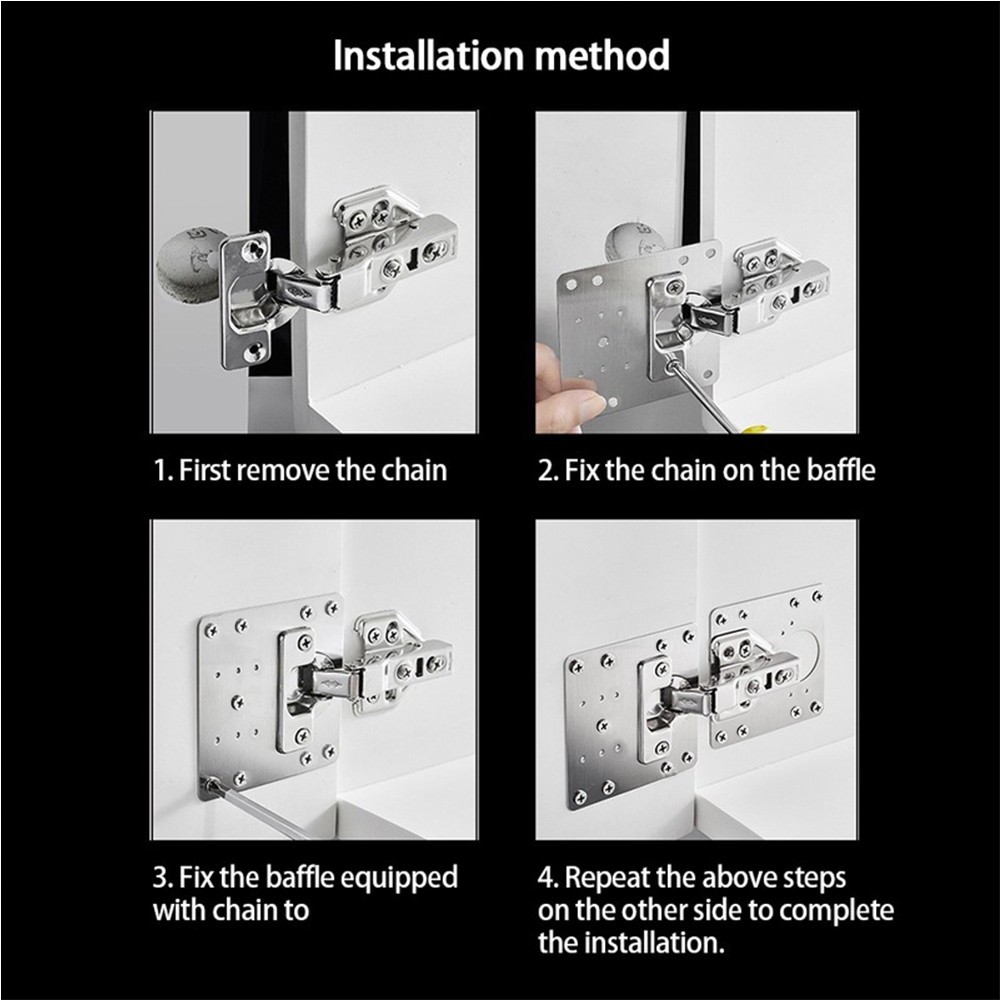 Installation method

1. First remove the chain

2. Fix the chain on the baffle

3. Fix the baffle equipped with chain to

4. Repeat the above steps on the other side to complete the installation.