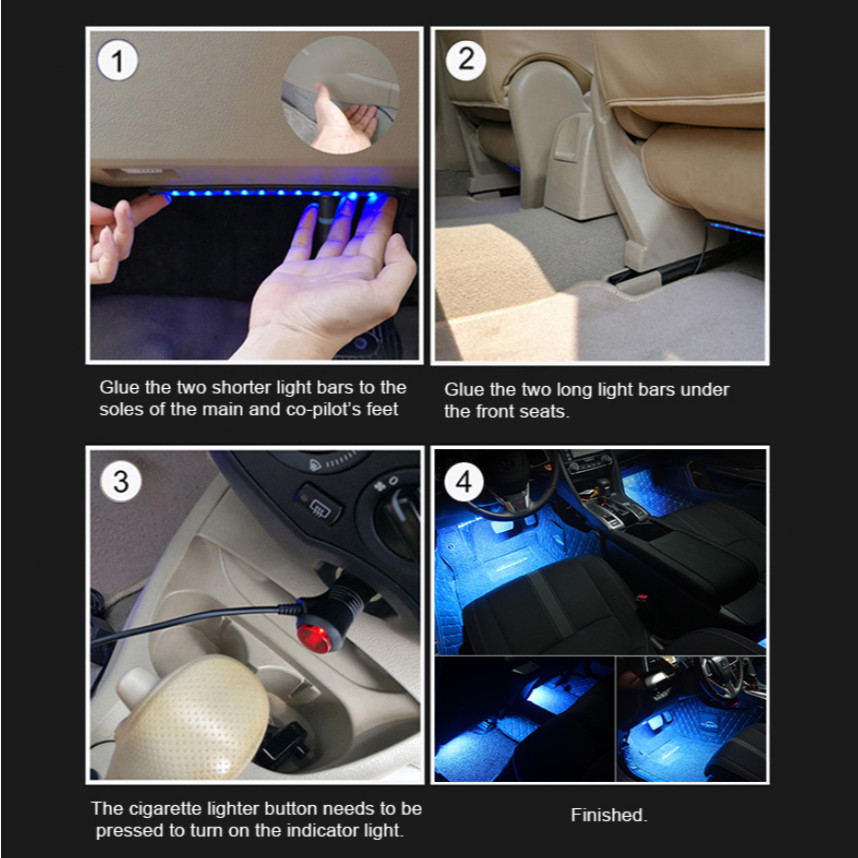 1

Glue the two shorter light bars to the soles of the main and co-pilot's feet

2

Glue the two long light bars under the front seats.

3

The cigarette lighter button needs to be pressed to turn on the indicator light.

4

Finished.