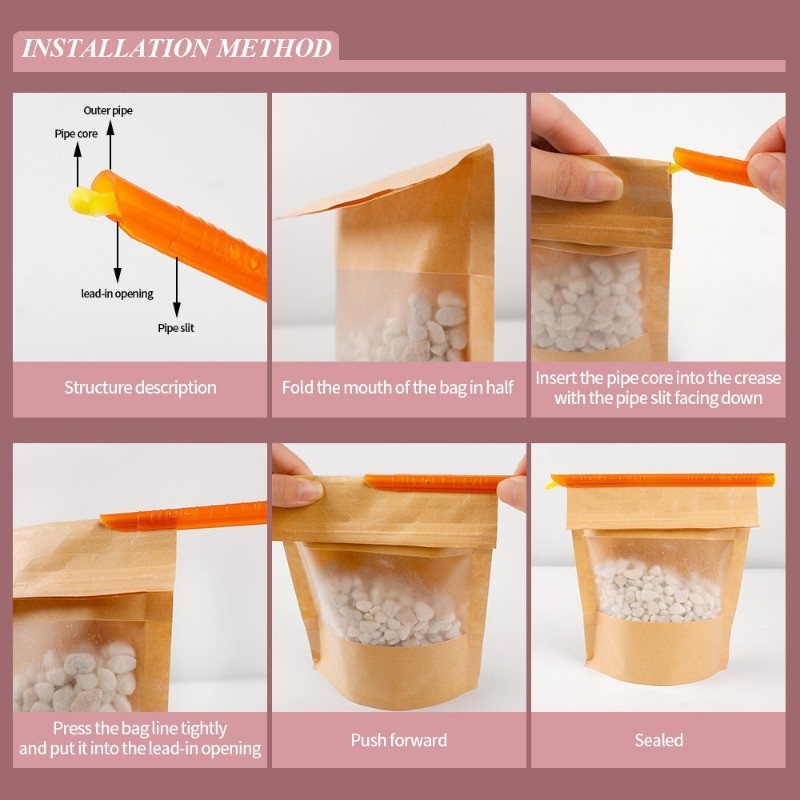 INSTALLATION METHOD

Outer pipe
Pipe core
lead-in opening
Pipe slit

Structure description

Fold the mouth of the bag in half

Insert the pipe core into the crease with the pipe slit facing down

Press the bag line tightly and put it into the lead-in opening

Push forward

Sealed