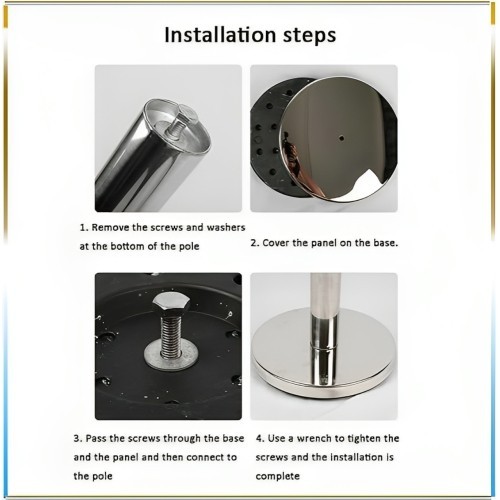 Installation steps

1. Remove the screws and washers at the bottom of the pole

2. Cover the panel on the base.

3. Pass the screws through the base and the panel and then connect to the pole

4. Use a wrench to tighten the screws and the installation is complete