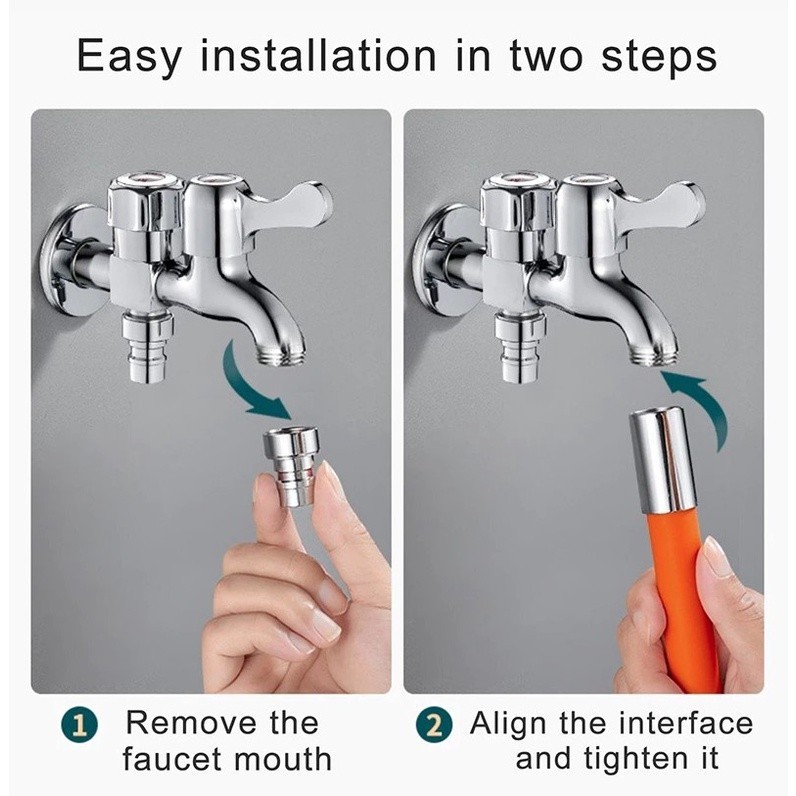 Easy installation in two steps

1 Remove the faucet mouth

2 Align the interface and tighten it