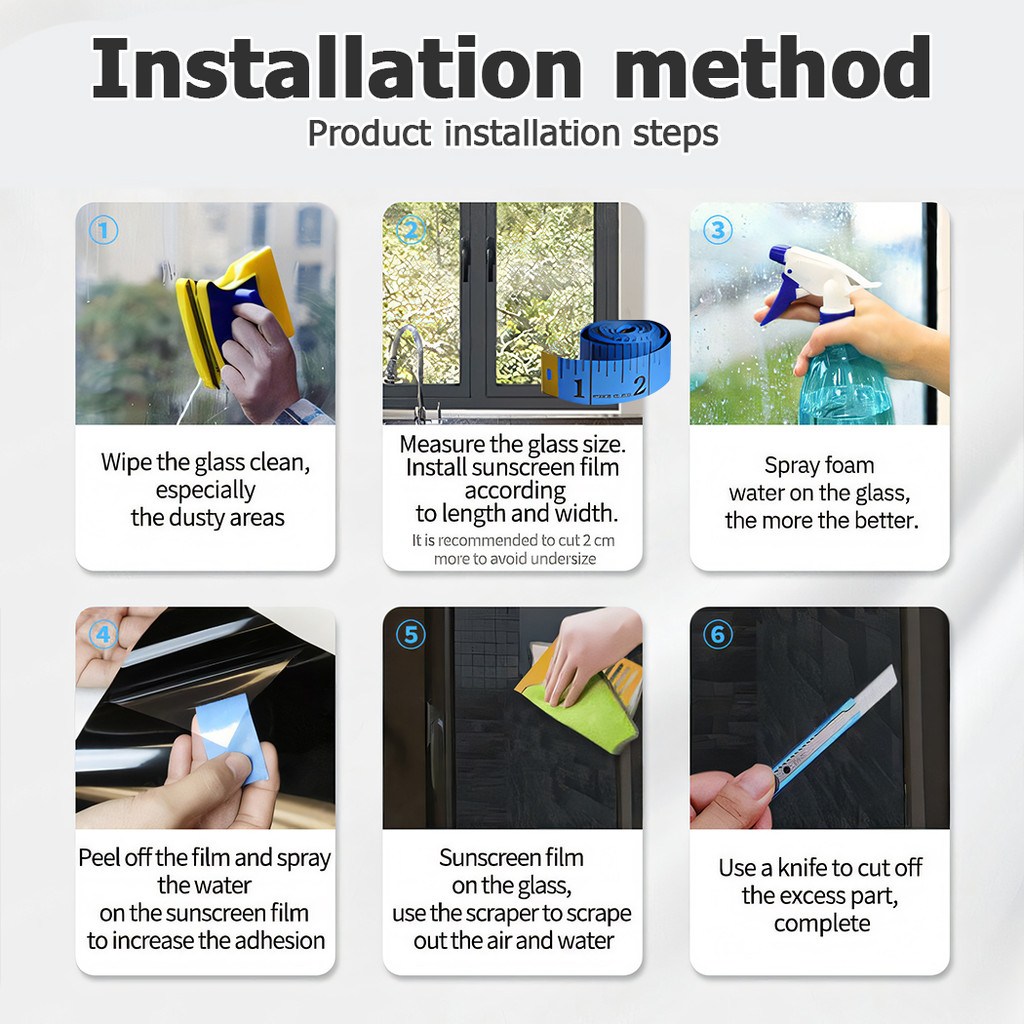 Installation method
Product installation steps

①

Wipe the glass clean, especially the dusty areas

②

1 2

Measure the glass size. Install sunscreen film according to length and width.

It is recommended to cut 2 cm more to avoid undersize

③

Spray foam water on the glass, the more the better.

④

Peel off the film and spray the water on the sunscreen film to increase the adhesion

⑤

Sunscreen film on the glass, use the scraper to scrape out the air and water

⑥

Use a knife to cut off the excess part, complete