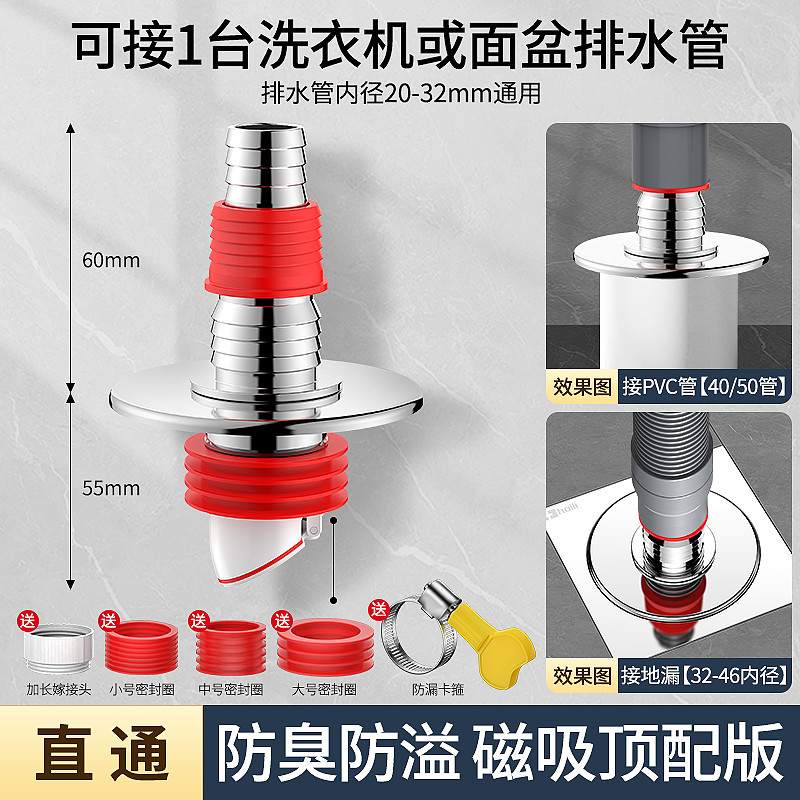 可接1台洗衣机或面盆排水管

排水管内径20-32mm通用

60mm

55mm

效果图 接PVC管【40/50管】

效果图 接地漏【32-46内径】

送 加长嫁接头

送 小号密封圈

送 中号密封圈

送 大号密封圈

送 防漏卡箍

直通

防臭防溢 磁吸顶配版