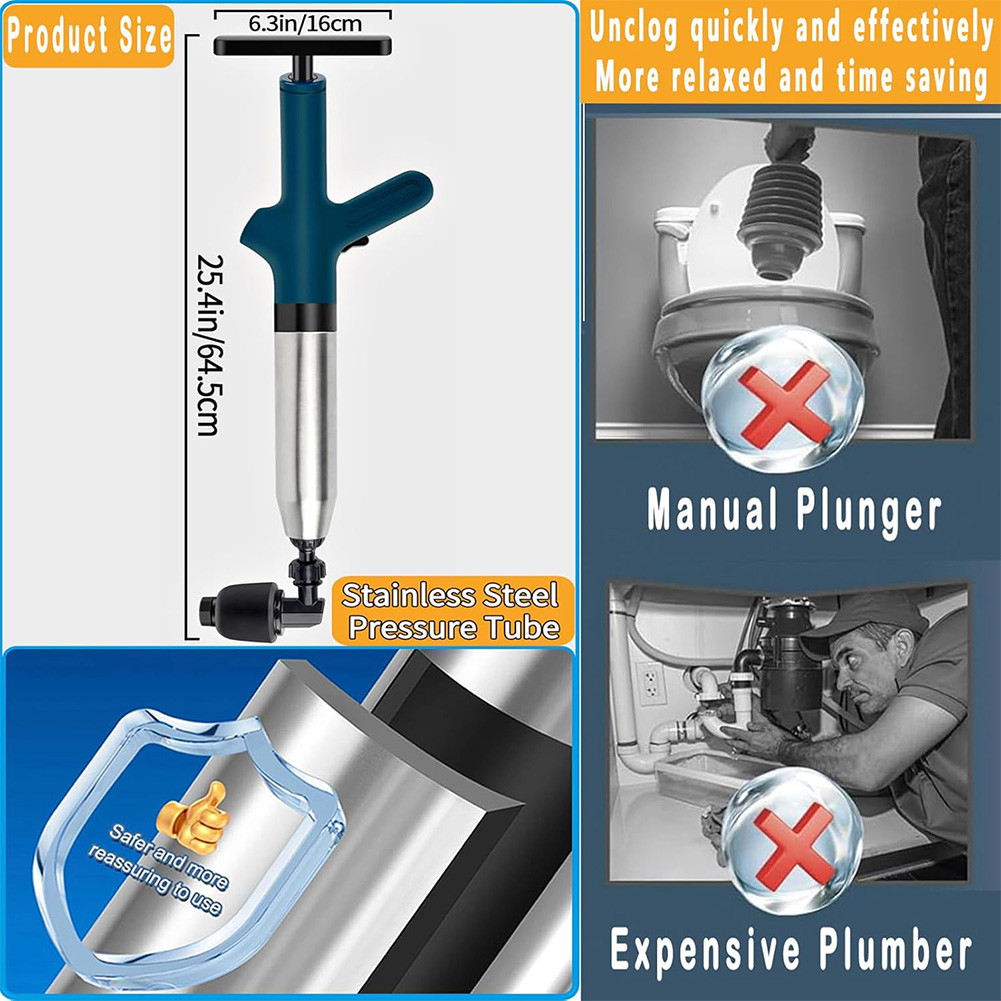 Product Size

6.3in/16cm

25.4in/64.5cm

Stainless Steel Pressure Tube

Safer and more reassuring to use

Unclog quickly and effectively
More relaxed and time saving

Manual Plunger

Expensive Plumber