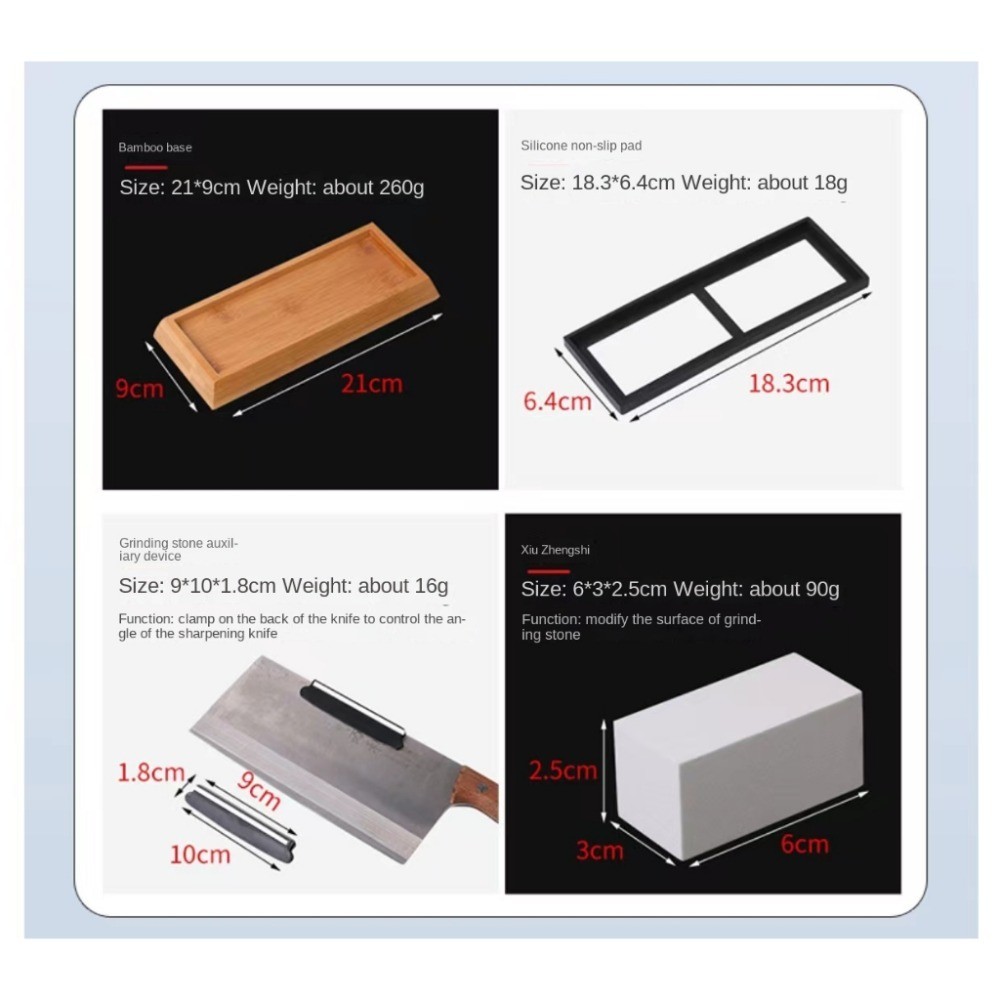 Bamboo base

Size: 21*9cm Weight: about 260g

9cm

21cm

Silicone non-slip pad

Size: 18.3*6.4cm Weight: about 18g

6.4cm

18.3cm

Grinding stone auxiliary device

Size: 9*10*1.8cm Weight: about 16g

Function: clamp on the back of the knife to control the angle of the sharpening knife

1.8cm

9cm

10cm

Xiu Zhengshi

Size: 6*3*2.5cm Weight: about 90g

Function: modify the surface of grinding stone

2.5cm

3cm

6cm