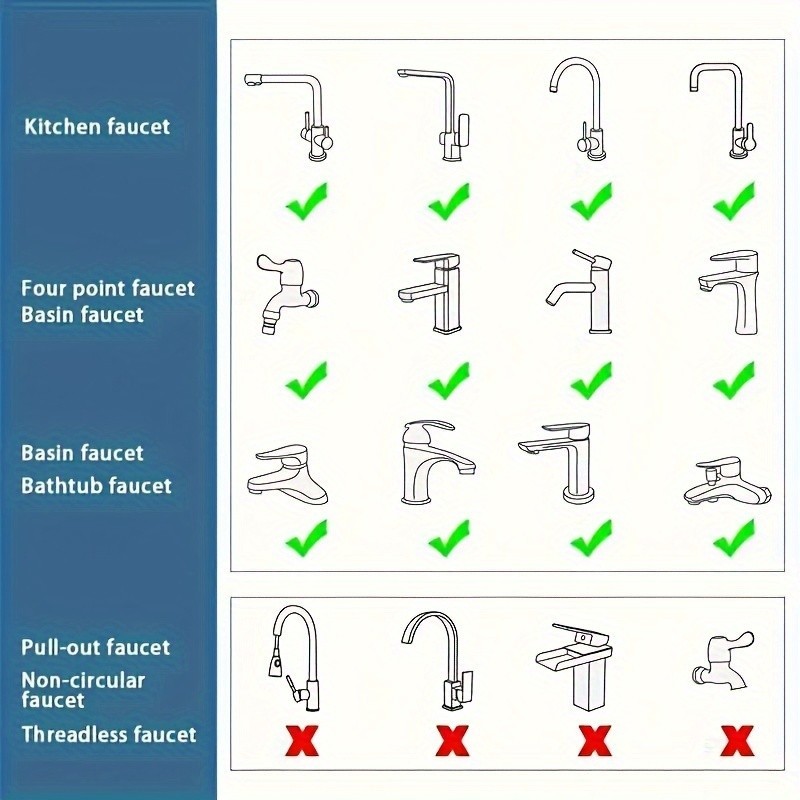 Kitchen faucet

Four point faucet
Basin faucet

Basin faucet
Bathtub faucet

Pull-out faucet
Non-circular faucet
Threadless faucet