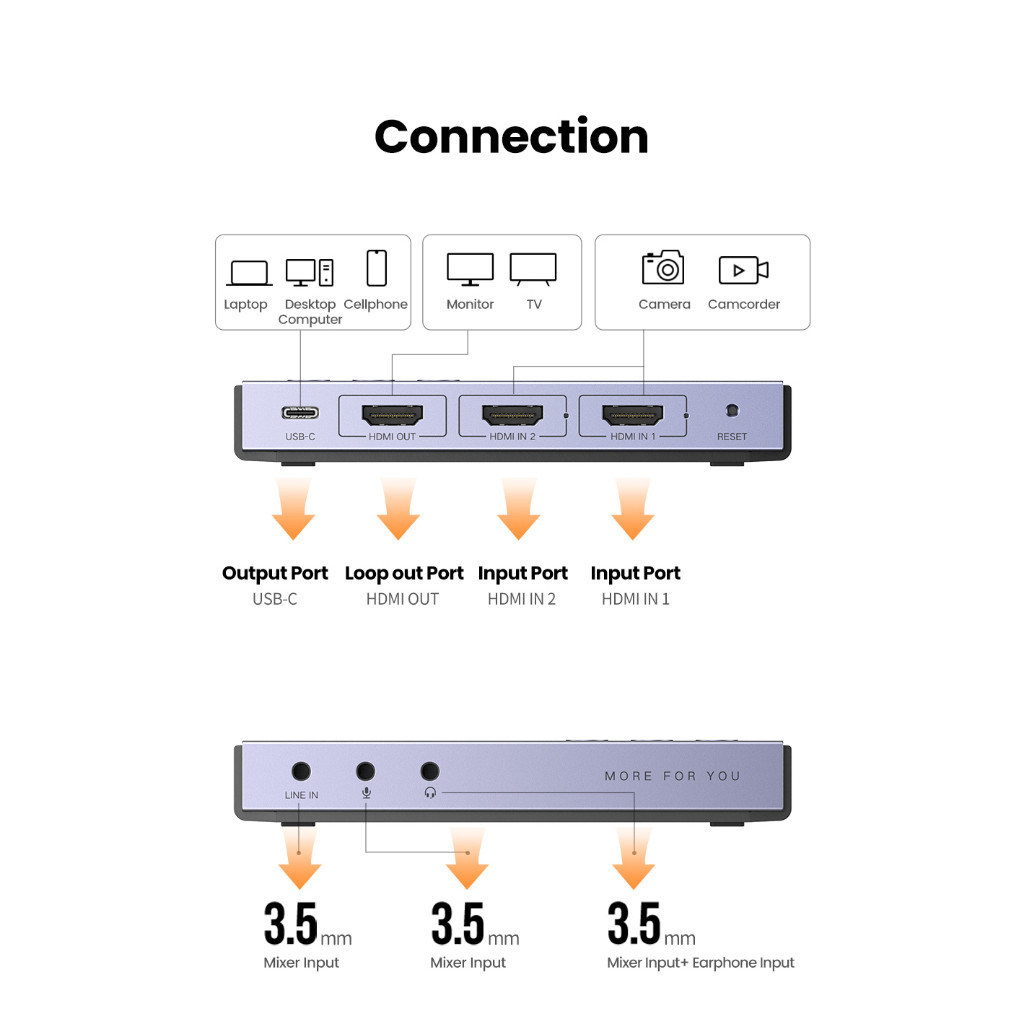 Connection

Laptop
Desktop Computer
Cellphone

Monitor
TV

Camera
Camcorder

USB-C
HDMI OUT
HDMI IN 2
HDMI IN 1
RESET

Output Port
USB-C

Loop out Port
HDMI OUT

Input Port
HDMI IN 2

Input Port
HDMI IN 1

LINE IN
MORE FOR YOU

3.5mm
Mixer Input

3.5mm
Mixer Input

3.5mm
Mixer Input+ Earphone Input