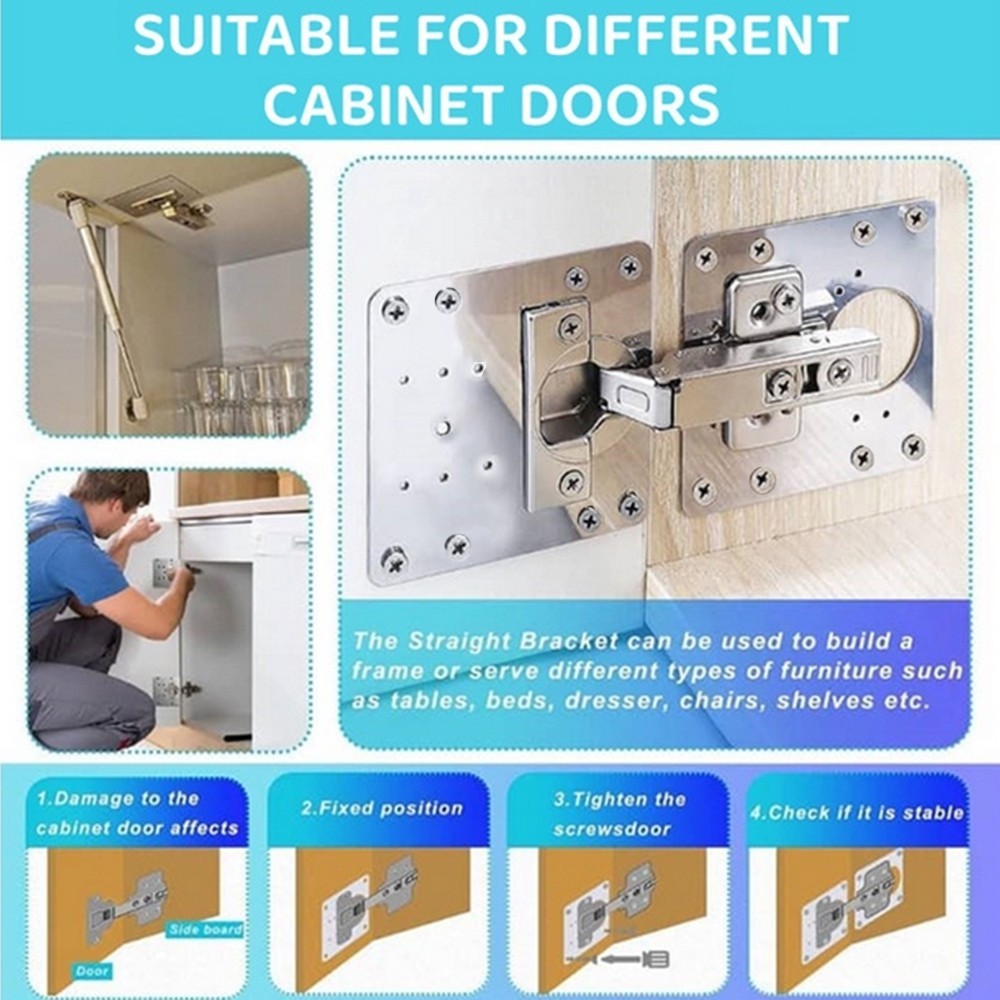 SUITABLE FOR DIFFERENT CABINET DOORS

The Straight Bracket can be used to build a frame or serve different types of furniture such as tables, beds, dresser, chairs, shelves etc.

1.Damage to the cabinet door affects

Side board

Door

2.Fixed position

3.Tighten the screwsdoor

4.Check if it is stable