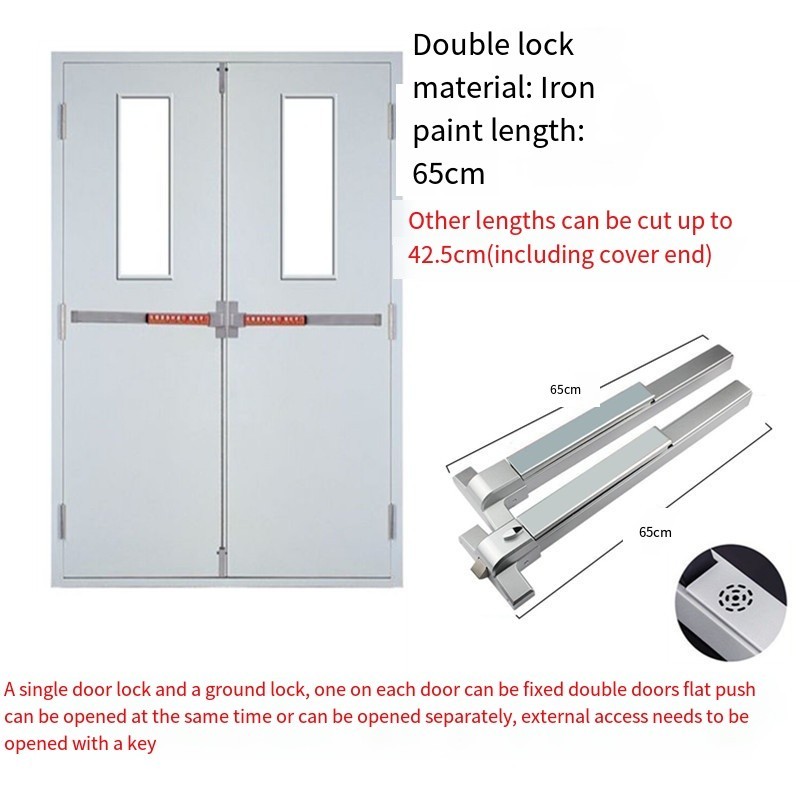 Double lock
material: Iron
paint length:
65cm

Other lengths can be cut up to 42.5cm(including cover end)

65cm

65cm

A single door lock and a ground lock, one on each door can be fixed double doors flat push can be opened at the same time or can be opened separately, external access needs to be opened with a key